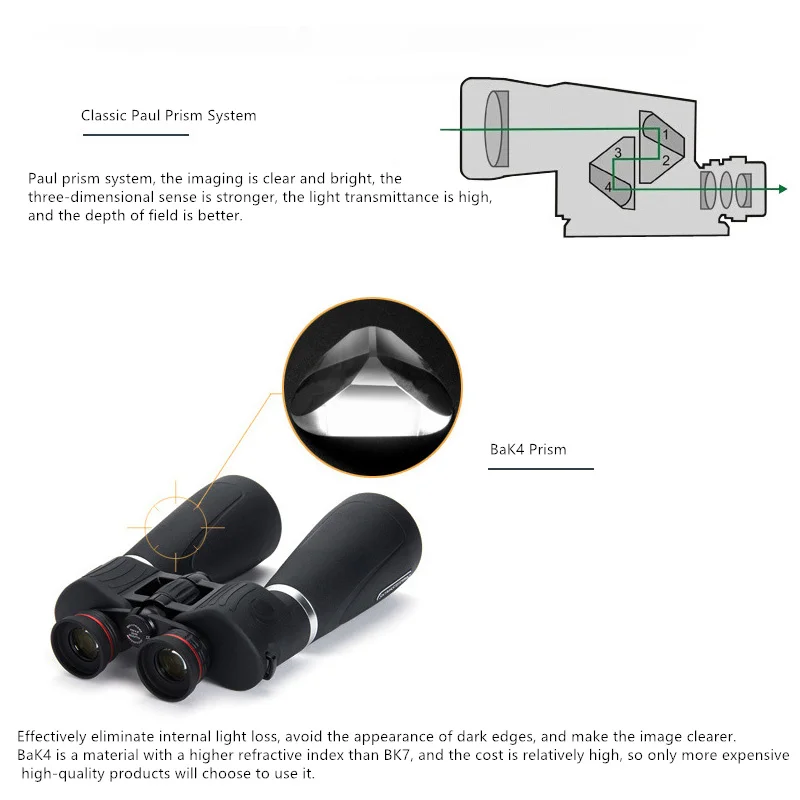 Classic Paul Prism System

Paul prism system, the imaging is clear and bright, the three-dimensional sense is stronger, the light transmittance is high, and the depth of field is better.

1
2
3
4

BaK4 Prism

Effectively eliminate internal light loss, avoid the appearance of dark edges, and make the image clearer.
BaK4 is a material with a higher refractive index than BK7, and the cost is relatively high, so only more expensive high-quality products will choose to use it.