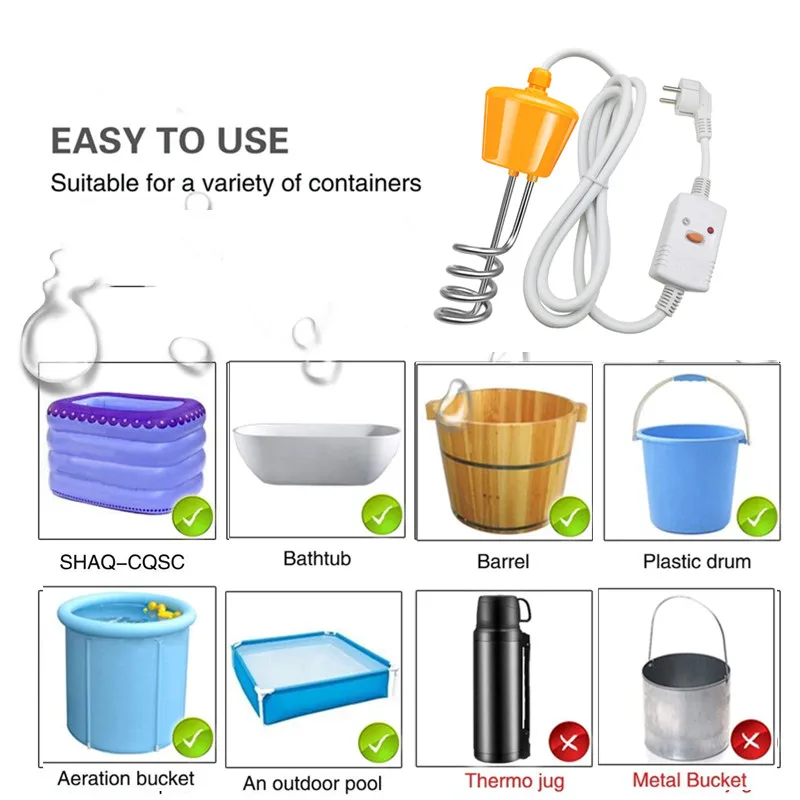 EASY TO USE
Suitable for a variety of containers

SHAQ-CQSC
Bathtub
Barrel
Plastic drum

Aeration bucket
An outdoor pool
Thermo jug
Metal Bucket