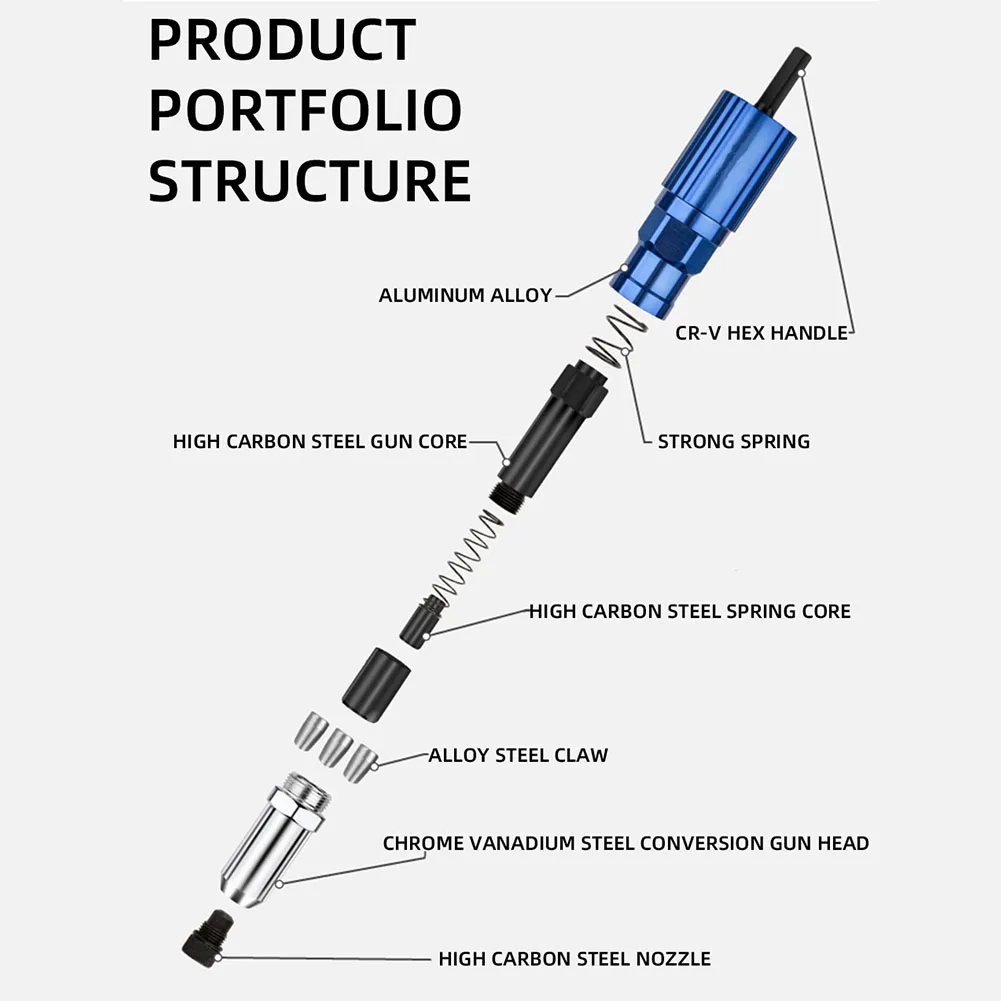 PRODUCT PORTFOLIO STRUCTURE

ALUMINUM ALLOY

CR-V HEX HANDLE

HIGH CARBON STEEL GUN CORE

STRONG SPRING

HIGH CARBON STEEL SPRING CORE

ALLOY STEEL CLAW

CHROME VANADIUM STEEL CONVERSION GUN HEAD

HIGH CARBON STEEL NOZZLE