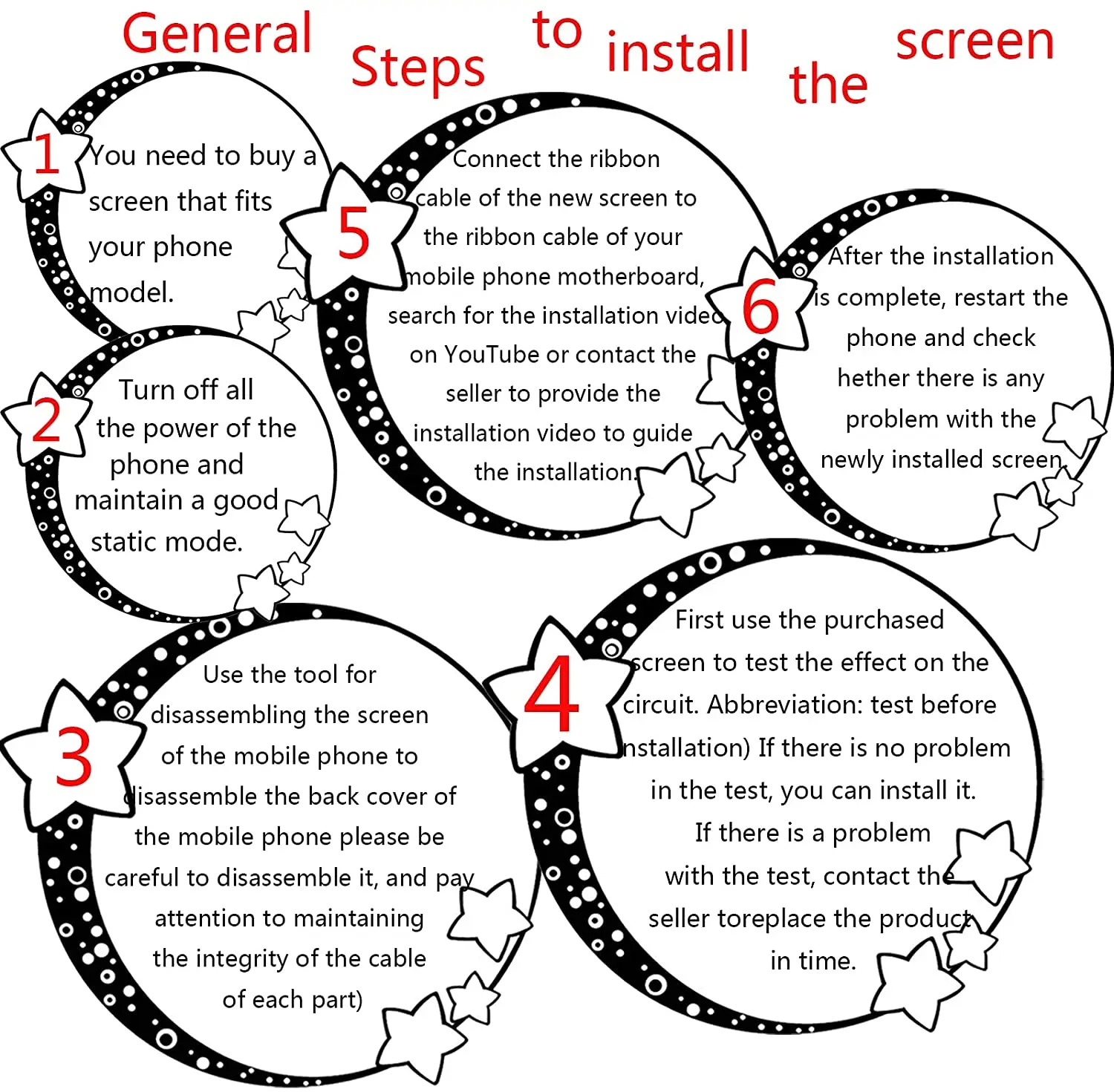 General Steps to install the screen

1
You need to buy a screen that fits your phone model.

2
Turn off all the power of the phone and maintain a good static mode.

3
Use the tool for disassembling the screen of the mobile phone to disassemble the back cover of the mobile phone please be careful to disassemble it, and pay attention to maintaining the integrity of the cable of each part)

4
First use the purchased screen to test the effect on the circuit. Abbreviation: test before nstallation) If there is no problem in the test, you can install it. If there is a problem with the test, contact the seller toreplace the product in time.

5
Connect the ribbon cable of the new screen to the ribbon cable of your mobile phone motherboard, search for the installation video on YouTube or contact the seller to provide the installation video to guide the installation.

6
After the installation is complete, restart the phone and check hether there is any problem with the newly installed screen.