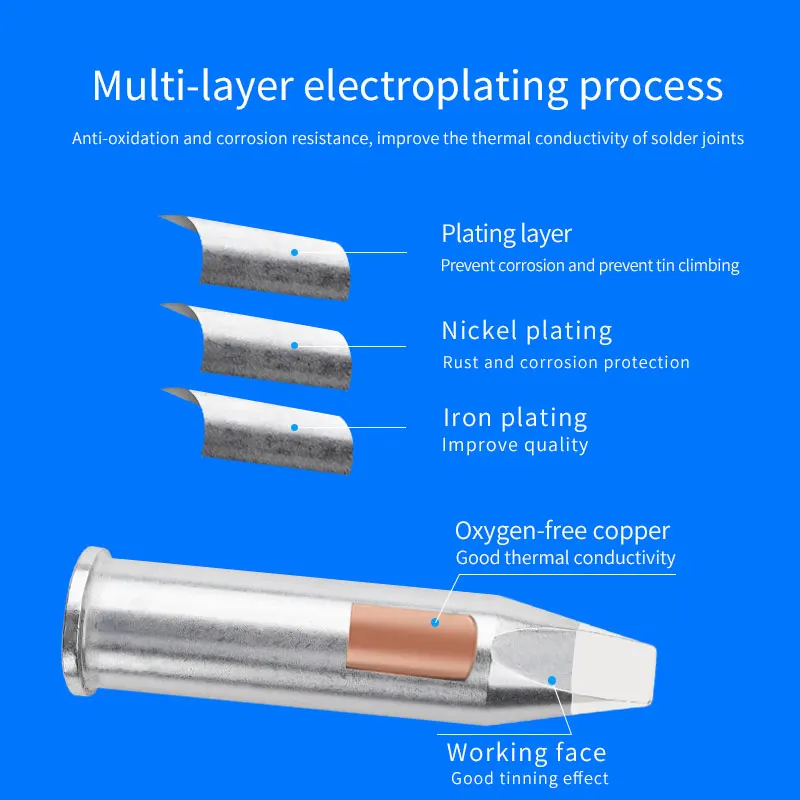 Multi-layer electroplating process

Anti-oxidation and corrosion resistance, improve the thermal conductivity of solder joints

Plating layer
Prevent corrosion and prevent tin climbing

Nickel plating
Rust and corrosion protection

Iron plating
Improve quality

Oxygen-free copper
Good thermal conductivity

Working face
Good tinning effect