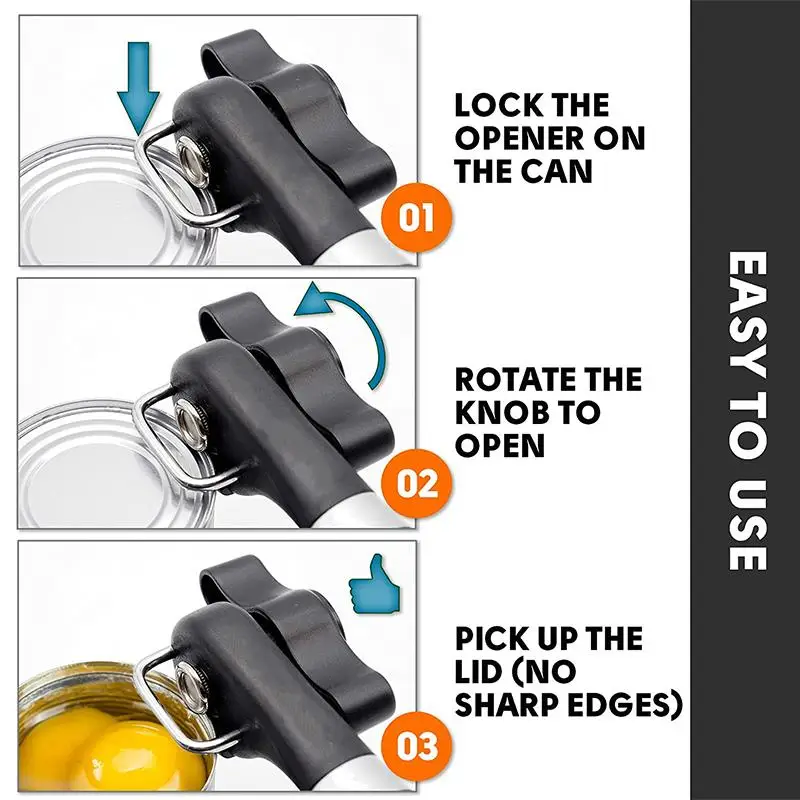 LOCK THE OPENER ON THE CAN

01

ROTATE THE KNOB TO OPEN

02

PICK UP THE LID (NO SHARP EDGES)

03

EASY TO USE