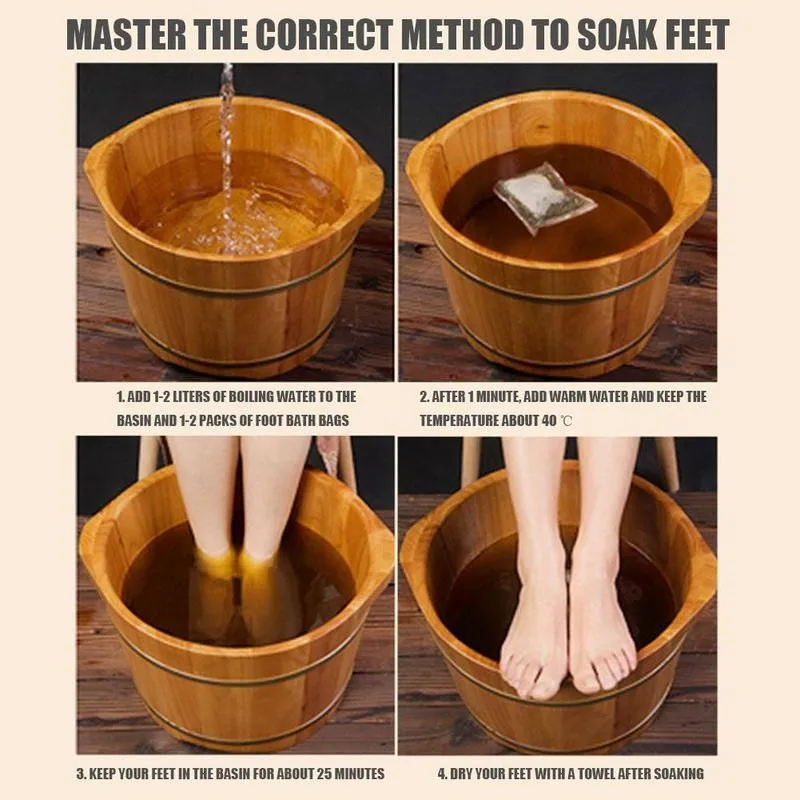 MASTER THE CORRECT METHOD TO SOAK FEET

1. ADD 1-2 LITERS OF BOILING WATER TO THE BASIN AND 1-2 PACKS OF FOOT BATH BAGS

2. AFTER 1 MINUTE, ADD WARM WATER AND KEEP THE TEMPERATURE ABOUT 40 ℃

3. KEEP YOUR FEET IN THE BASIN FOR ABOUT 25 MINUTES

4. DRY YOUR FEET WITH A TOWEL AFTER SOAKING