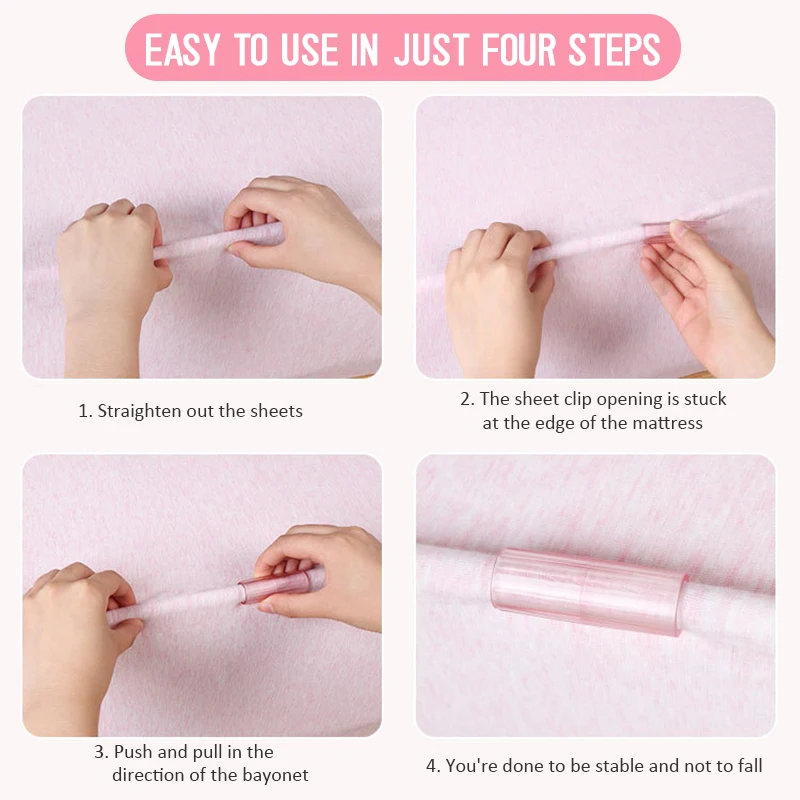 EASY TO USE IN JUST FOUR STEPS

1. Straighten out the sheets

2. The sheet clip opening is stuck at the edge of the mattress

3. Push and pull in the direction of the bayonet

4. You're done to be stable and not to fall