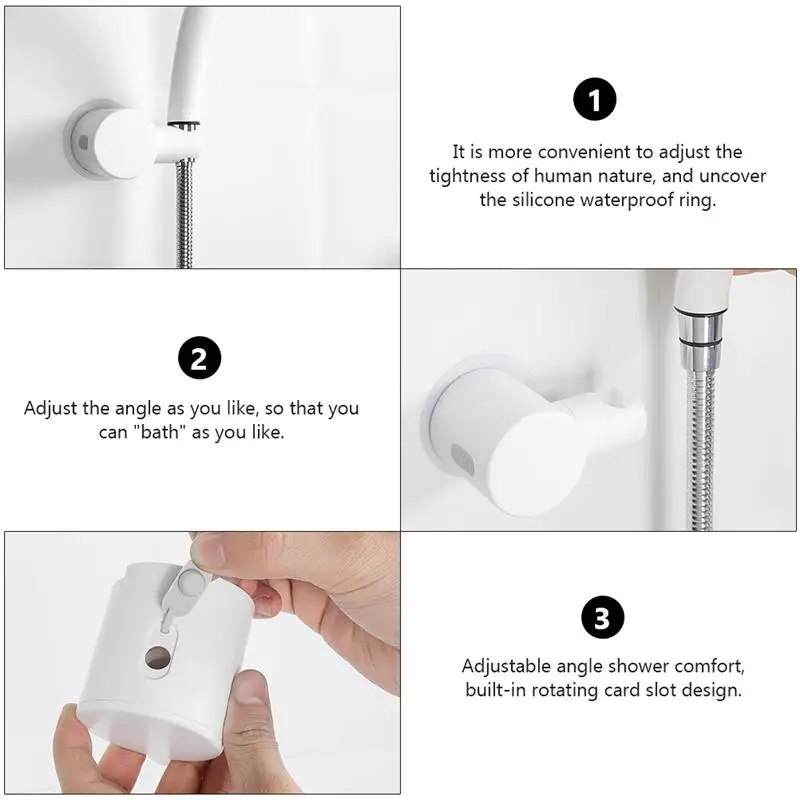 1

It is more convenient to adjust the tightness of human nature, and uncover the silicone waterproof ring.

2

Adjust the angle as you like, so that you can "bath" as you like.

3

Adjustable angle shower comfort, built-in rotating card slot design.