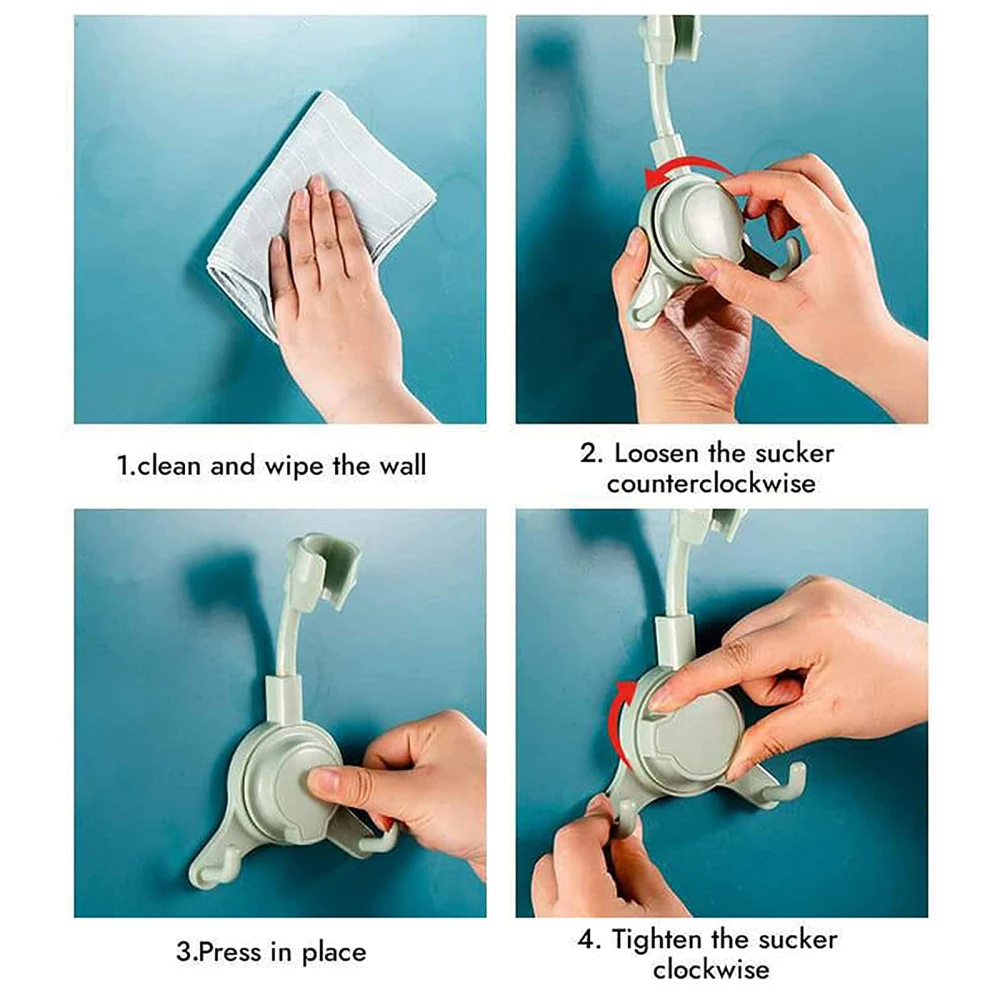 1.clean and wipe the wall

2. Loosen the sucker counterclockwise

3.Press in place

4. Tighten the sucker clockwise