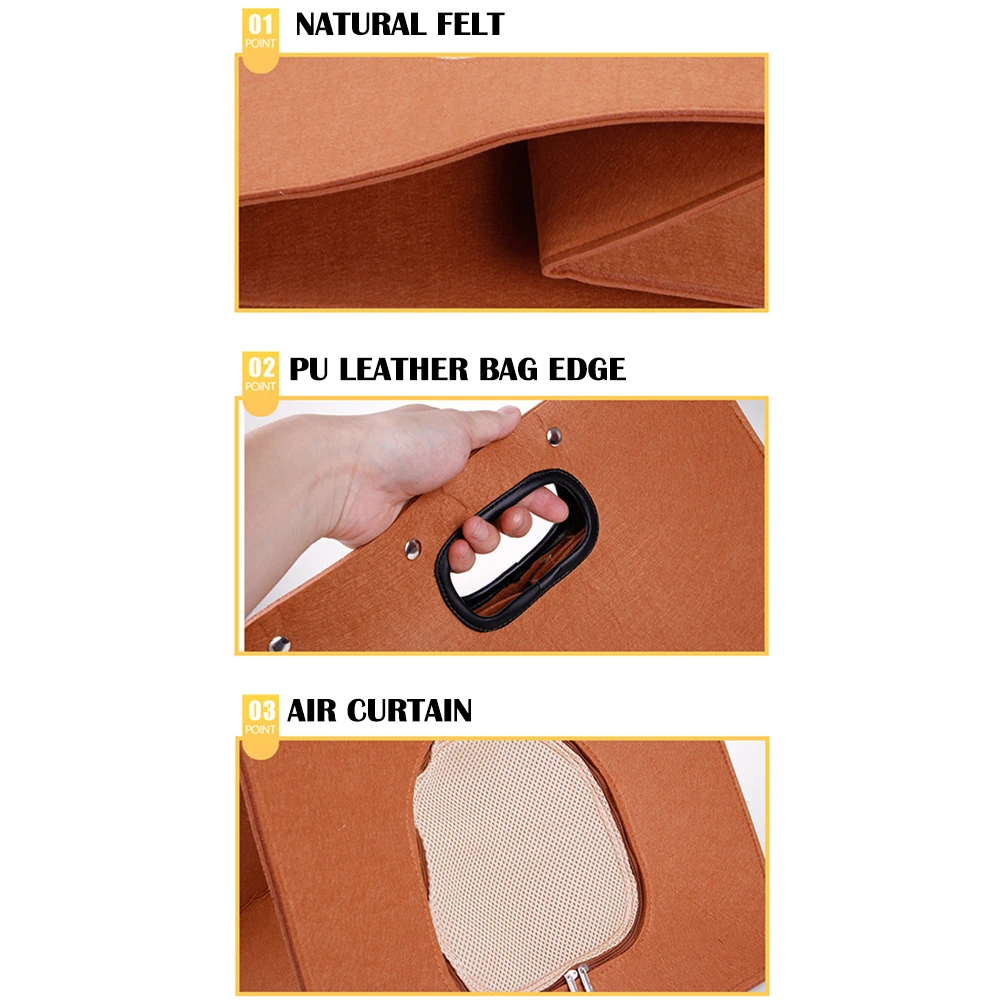 01
POINT
NATURAL FELT

02
POINT
PU LEATHER BAG EDGE

03
POINT
AIR CURTAIN