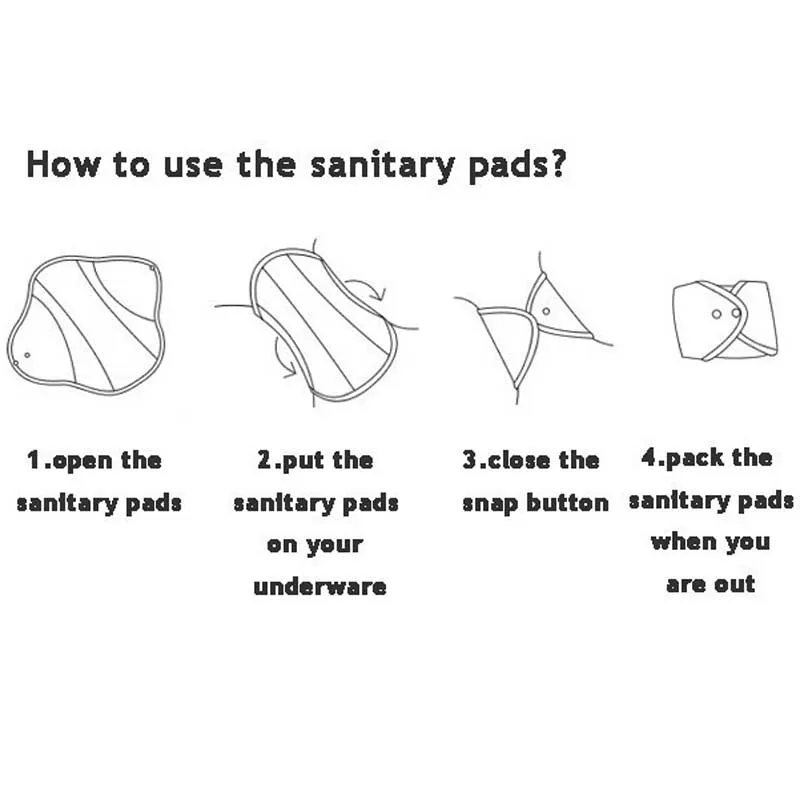 How to use the sanitary pads?

1.open the sanitary pads

2.put the sanitary pads on your underware

3.close the snap button

4.pack the sanitary pads when you are out