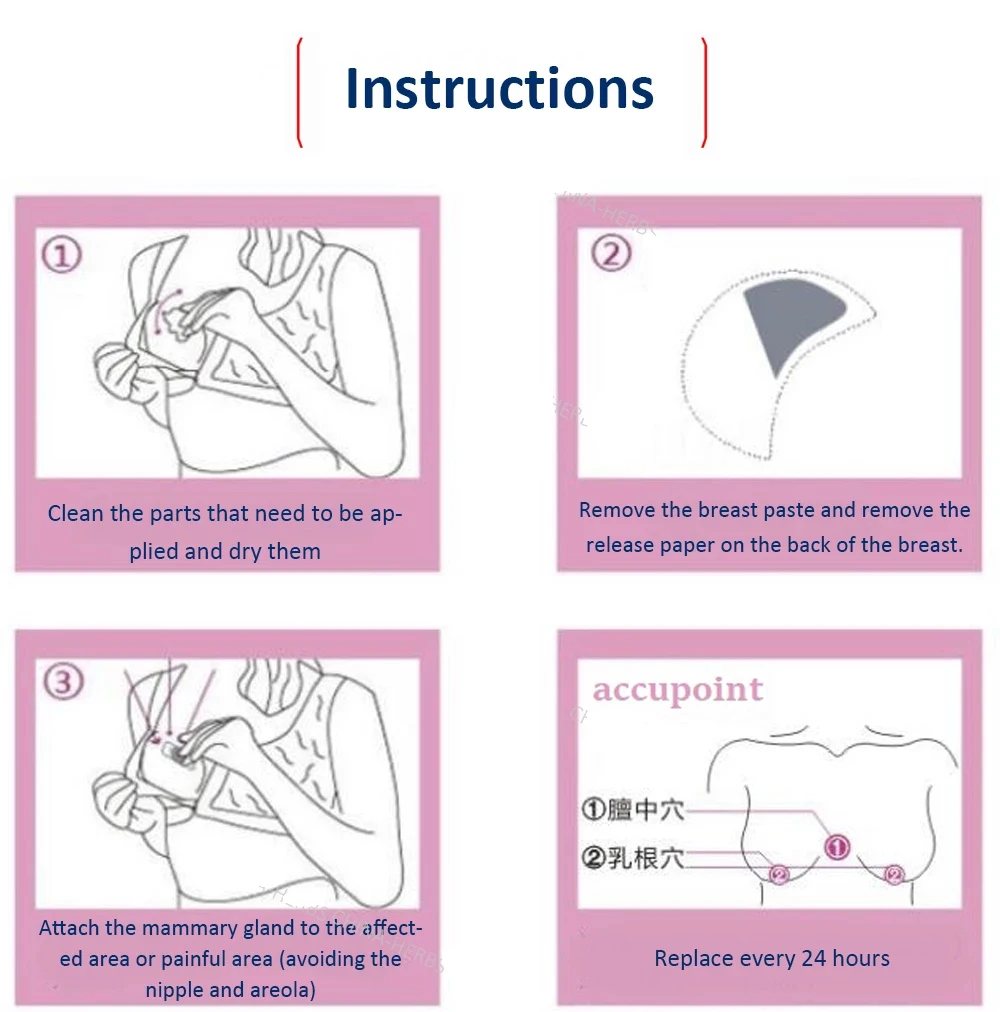 Instructions

①

Clean the parts that need to be applied and dry them

②

Remove the breast paste and remove the release paper on the back of the breast.

③

Attach the mammary gland to the affected area or painful area (avoiding the nipple and areola)

accupoint

①膻中穴

②乳根穴

①

②

②

Replace every 24 hours