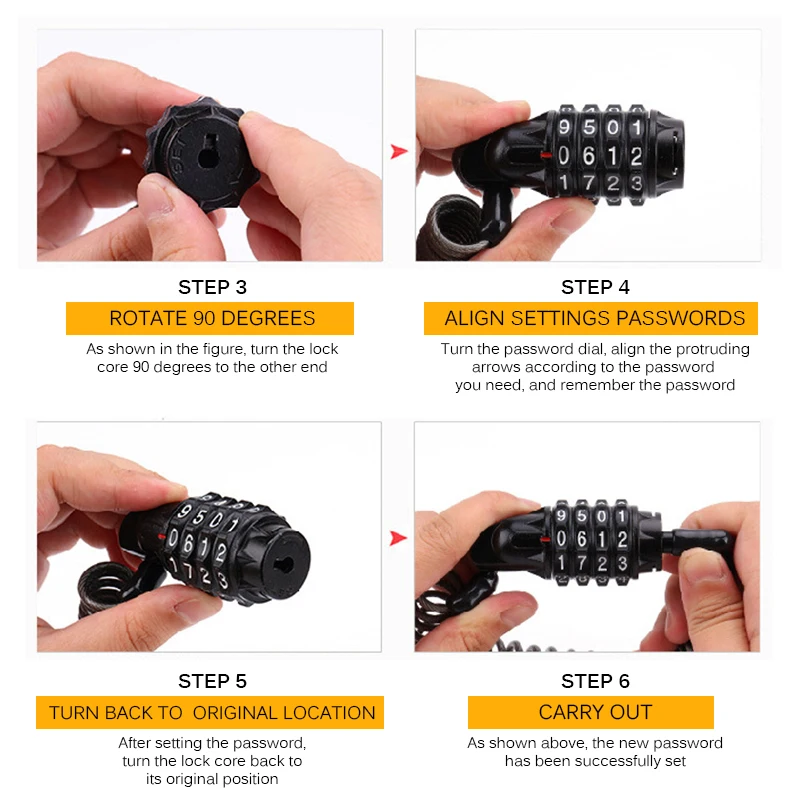 SET

9501
0612
1723

STEP 3
ROTATE 90 DEGREES
As shown in the figure, turn the lock core 90 degrees to the other end

STEP 4
ALIGN SETTINGS PASSWORDS
Turn the password dial, align the protruding arrows according to the password you need, and remember the password

9501
0612
1723

9501
0612
1723

STEP 5
TURN BACK TO ORIGINAL LOCATION
After setting the password, turn the lock core back to its original position

STEP 6
CARRY OUT
As shown above, the new password has been successfully set