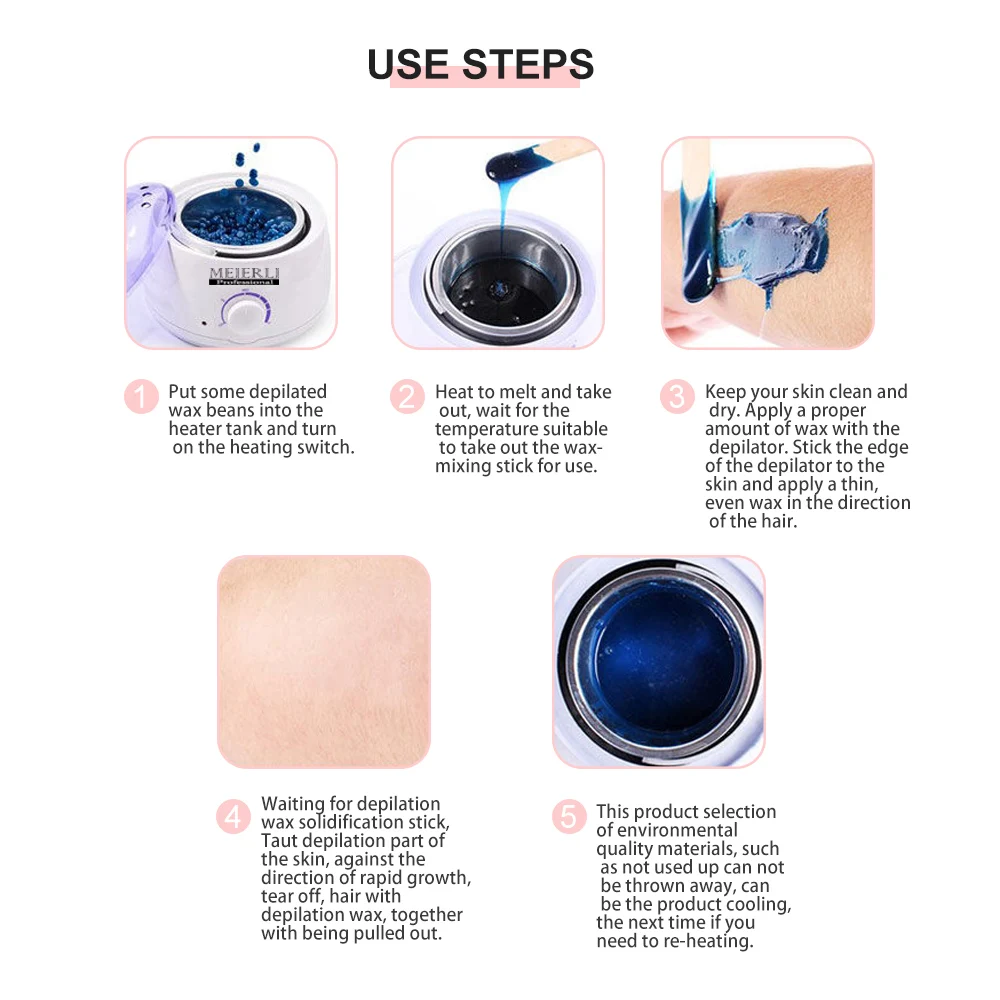 USE STEPS

MEJERLI
Professional

1 Put some depilated wax beans into the heater tank and turn on the heating switch.

2 Heat to melt and take out, wait for the temperature suitable to take out the wax-mixing stick for use.

3 Keep your skin clean and dry. Apply a proper amount of wax with the depilator. Stick the edge of the depilator to the skin and apply a thin, even wax in the direction of the hair.

4 Waiting for depilation wax solidification stick, Taut depilation part of the skin, against the direction of rapid growth, tear off, hair with depilation wax, together with being pulled out.

5 This product selection of environmental quality materials, such as not used up can not be thrown away, can be the product cooling, the next time if you need to re-heating.