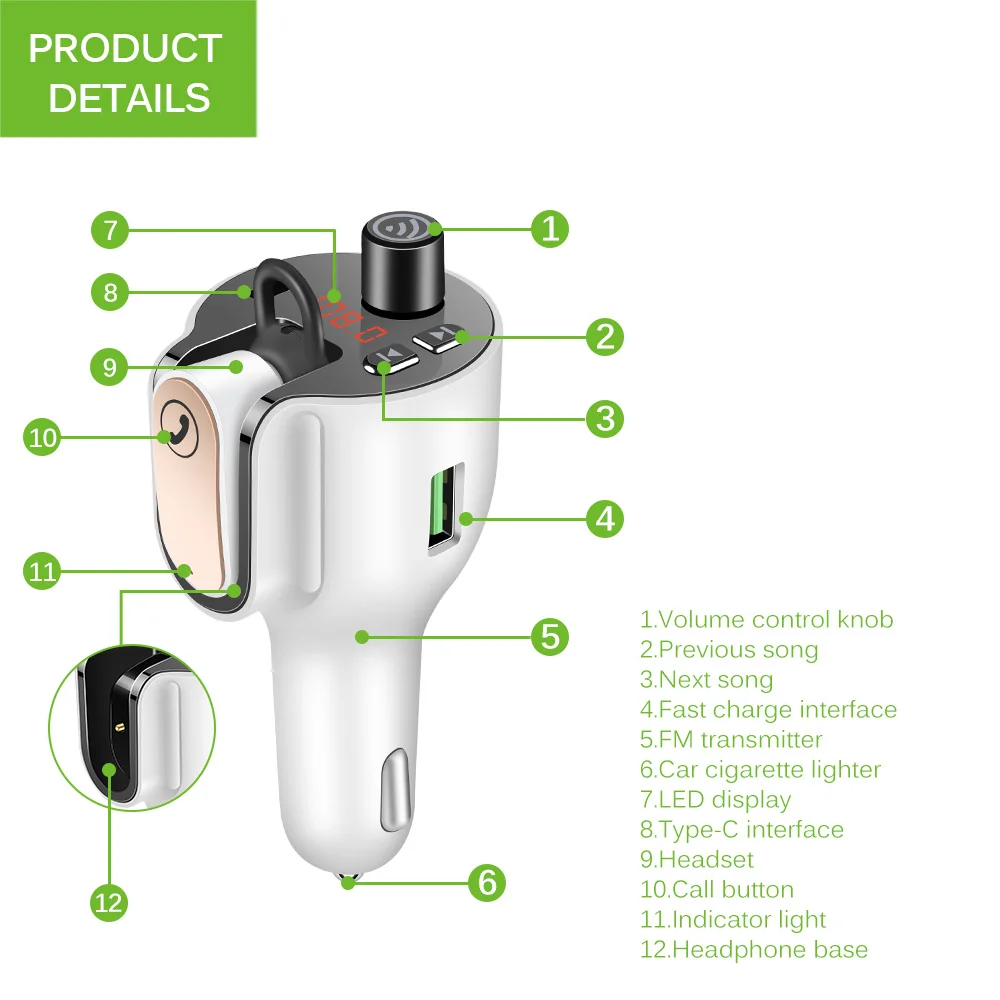 PRODUCT DETAILS

7
8
9
10
11
12
1
2
3
4
5
6

1.Volume control knob
2.Previous song
3.Next song
4.Fast charge interface
5.FM transmitter
6.Car cigarette lighter
7.LED display
8.Type-C interface
9.Headset
10.Call button
11.Indicator light
12.Headphone base