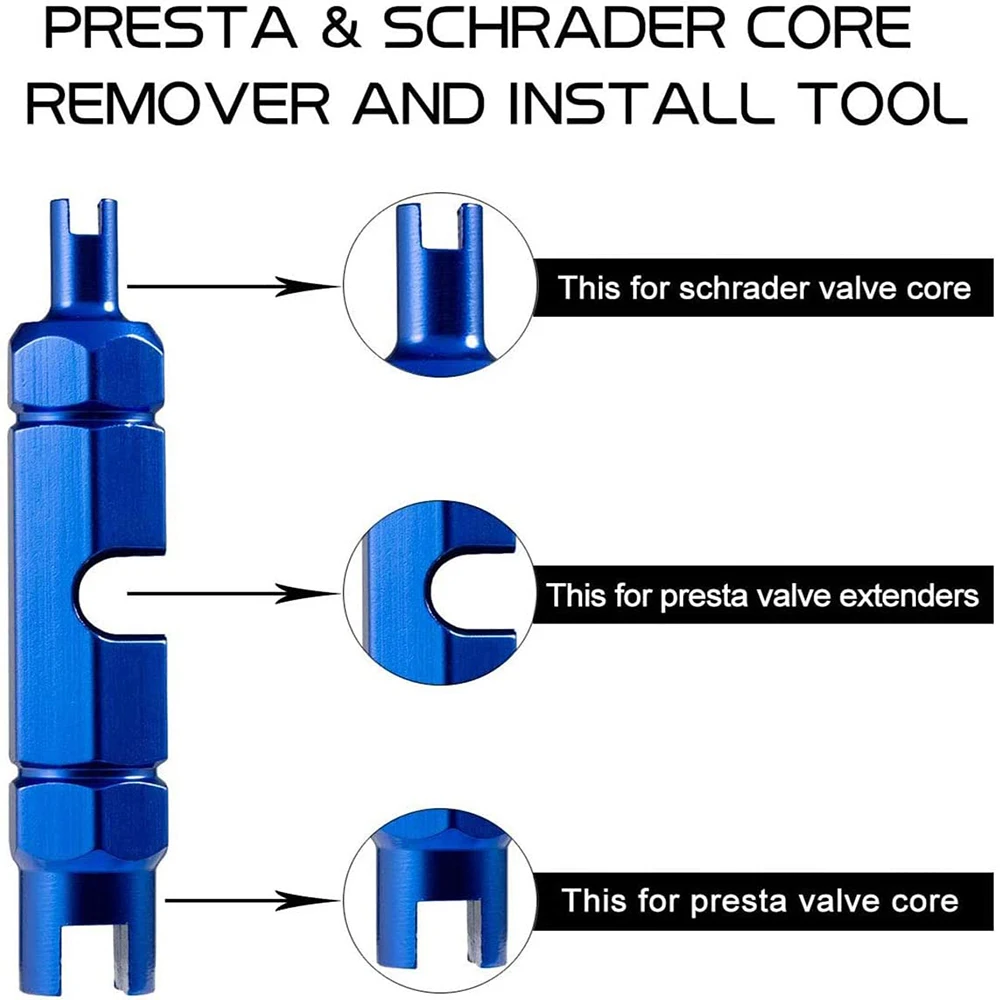 PRESTA & SCHRADER CORE REMOVER AND INSTALL TOOL

This for schrader valve core

This for presta valve extenders

This for presta valve core