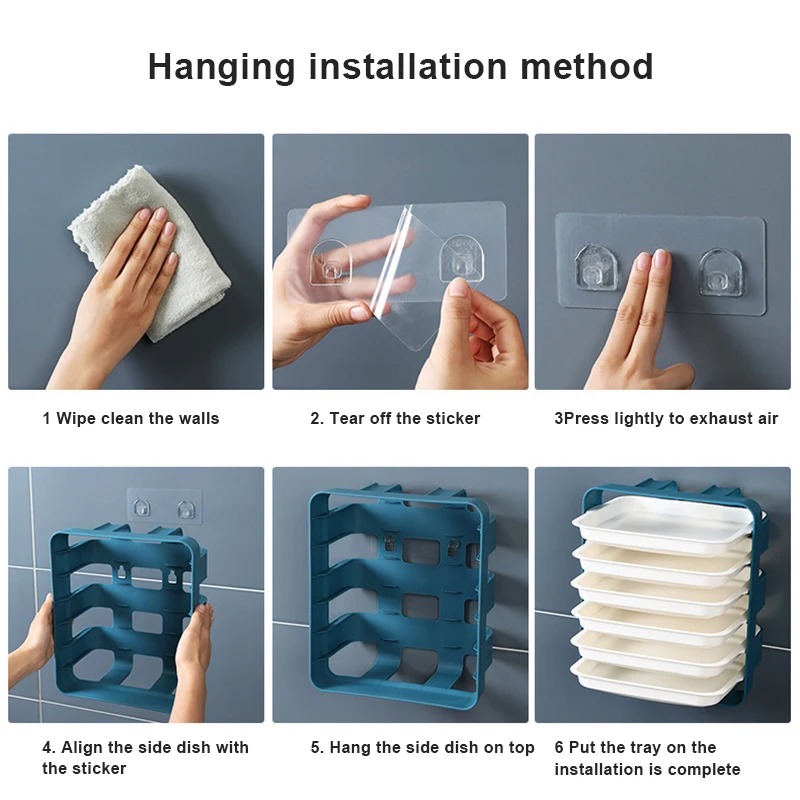 Hanging installation method

1 Wipe clean the walls

2. Tear off the sticker

3Press lightly to exhaust air

4. Align the side dish with the sticker

5. Hang the side dish on top

6 Put the tray on the installation is complete