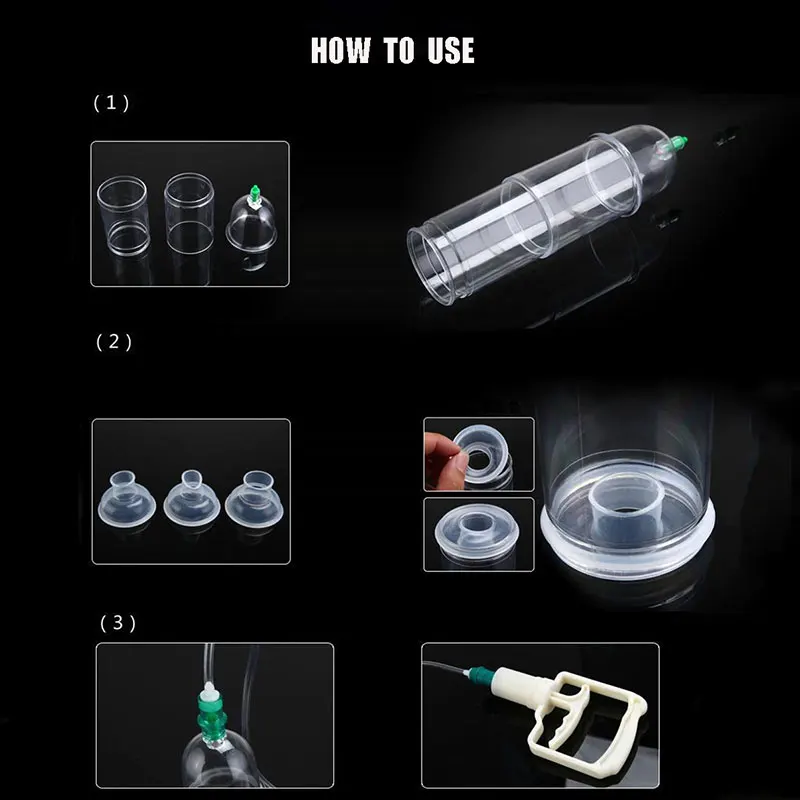 HOW TO USE

( 1 )

( 2 )

( 3 )