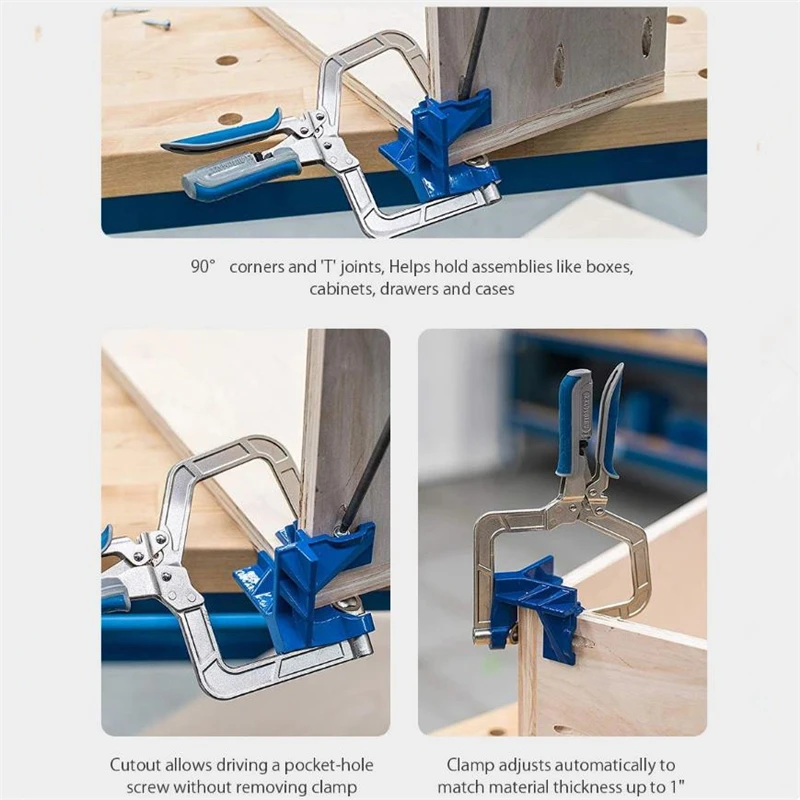 90°   corners and 'T' joints, Helps hold assemblies like boxes, cabinets, drawers and cases

Cutout allows driving a pocket-hole screw without removing clamp

Clamp adjusts automatically to match material thickness up to 1"