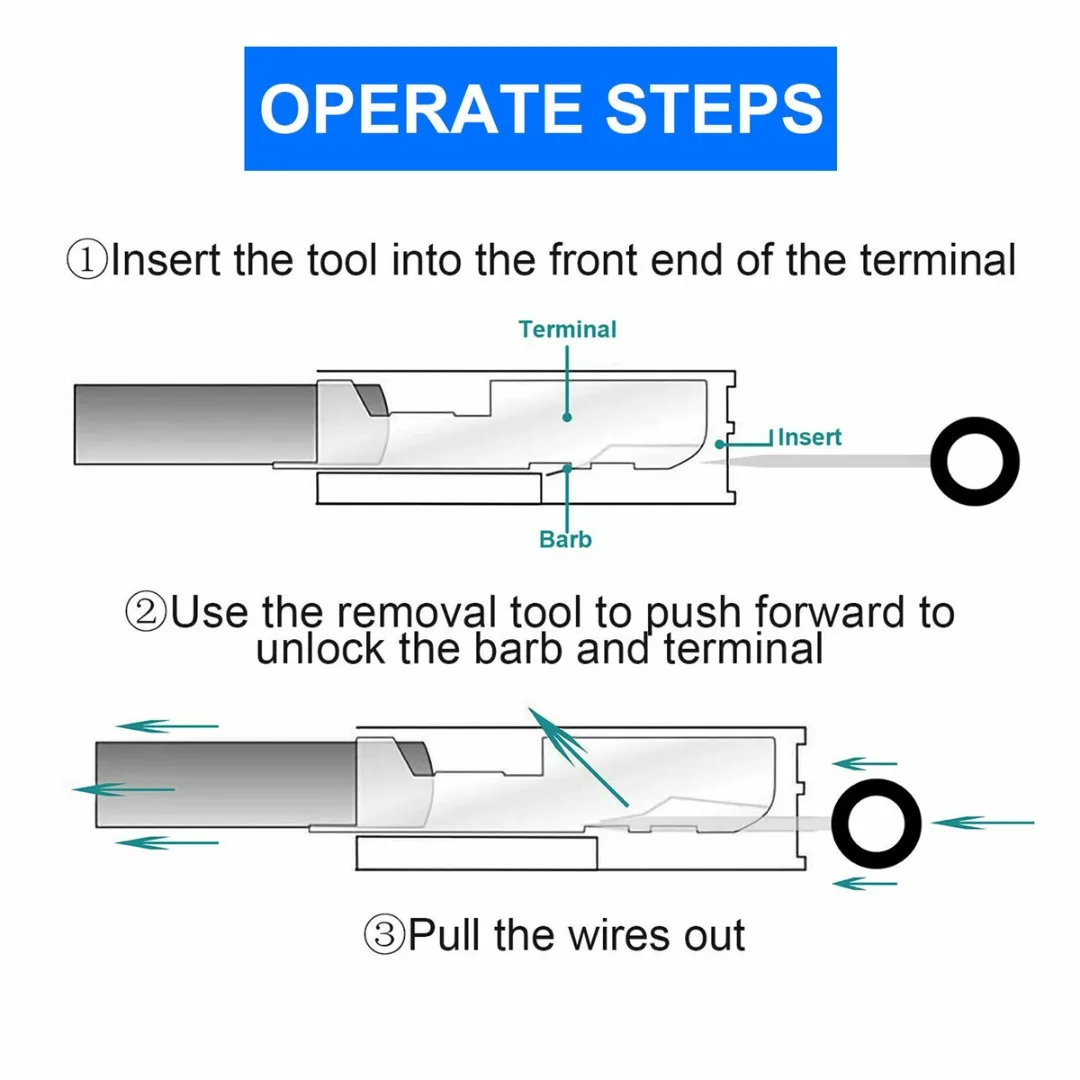 OPERATE STEPS

①Insert the tool into the front end of the terminal

Terminal

Insert

Barb

②Use the removal tool to push forward to unlock the barb and terminal

③Pull the wires out