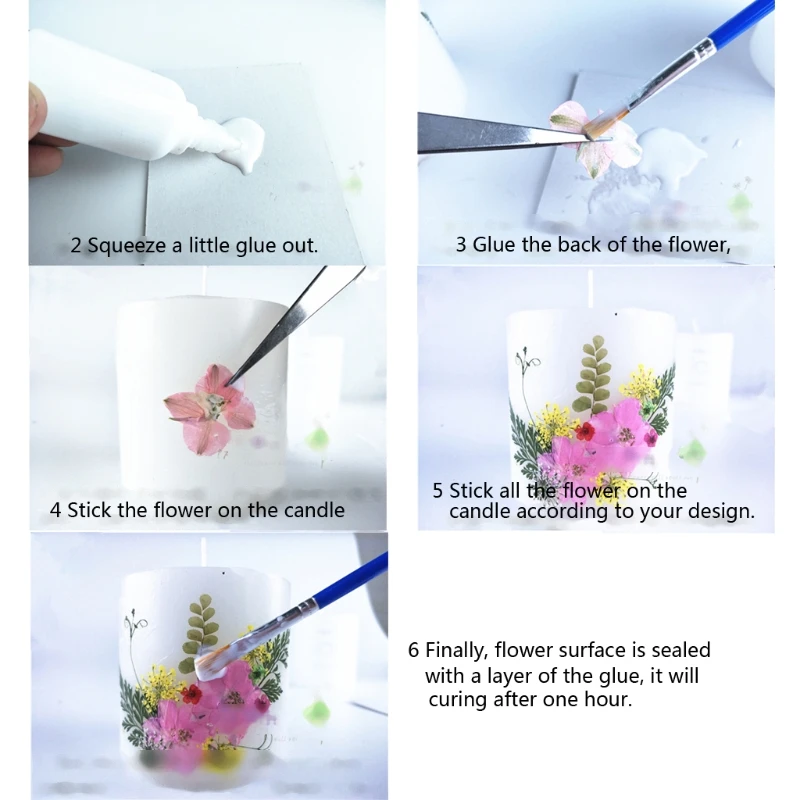 2 Squeeze a little glue out.

3 Glue the back of the flower,

4 Stick the flower on the candle

5 Stick all the flower on the candle according to your design.

6 Finally, flower surface is sealed with a layer of the glue, it will curing after one hour.