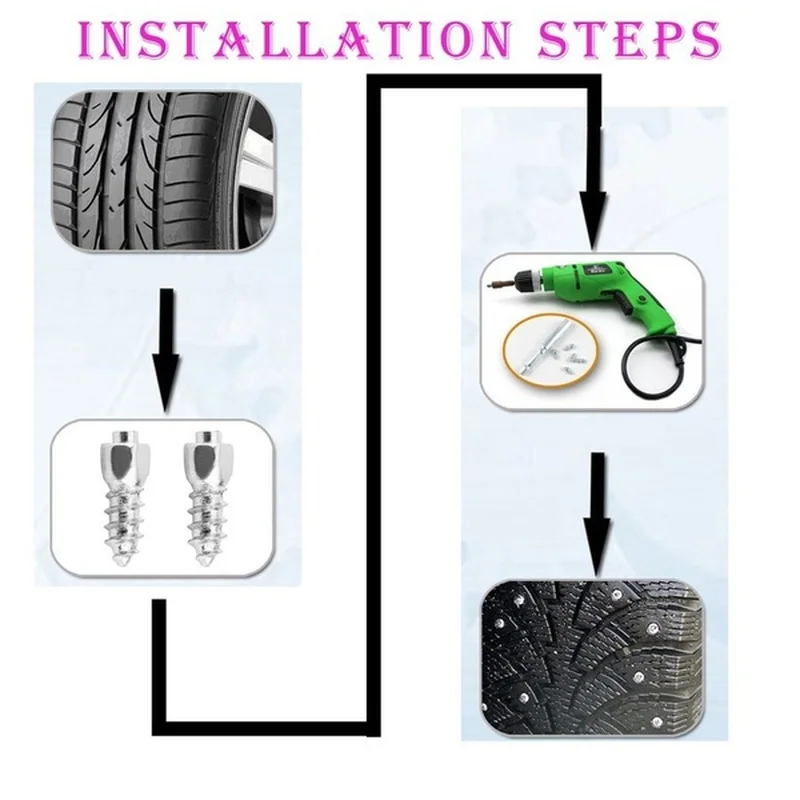 INSTALLATION STEPS