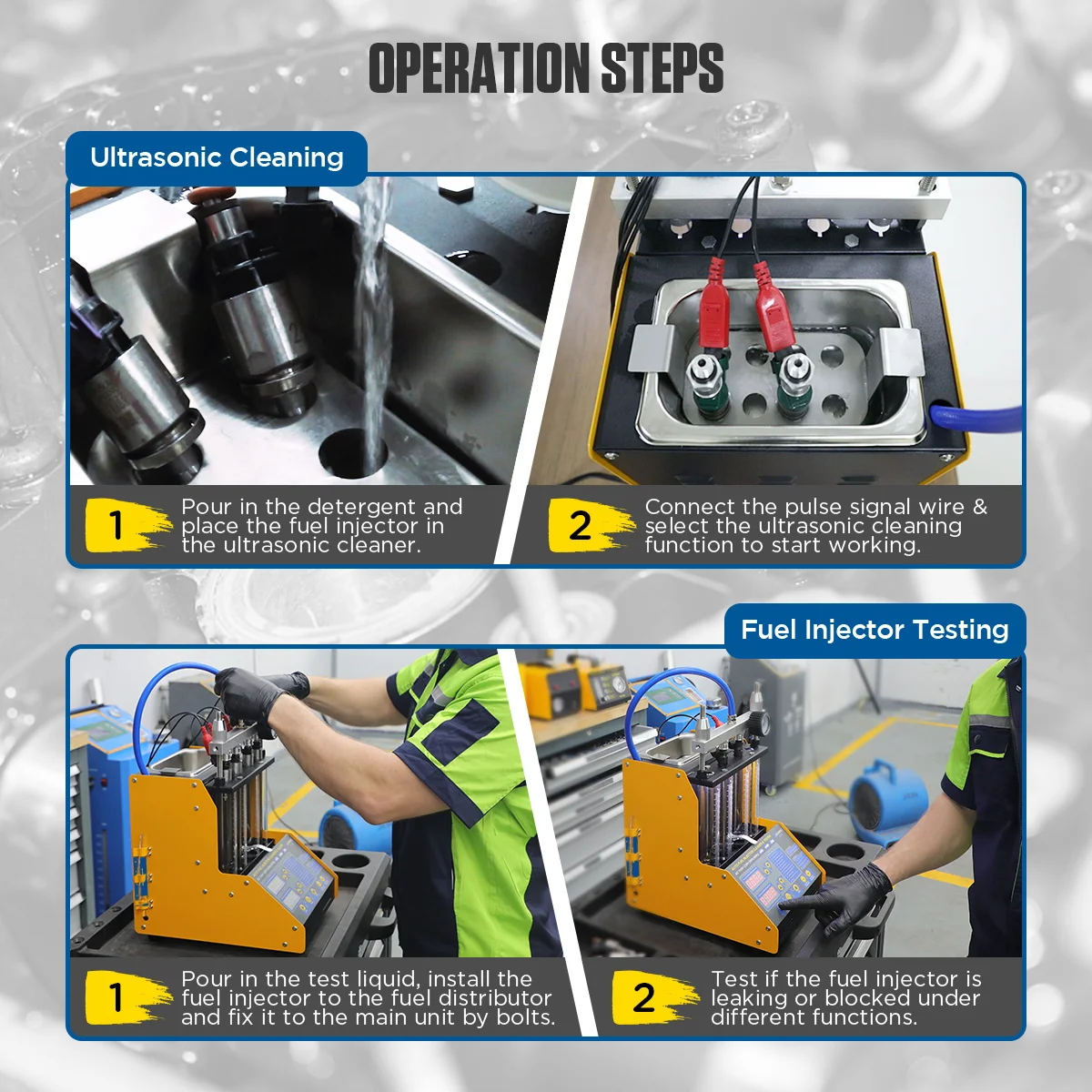 OPERATION STEPS

Ultrasonic Cleaning

1 Pour in the detergent and place the fuel injector in the ultrasonic cleaner.

2 Connect the pulse signal wire & select the ultrasonic cleaning function to start working.

Fuel Injector Testing

1 Pour in the test liquid, install the fuel injector to the fuel distributor and fix it to the main unit by bolts.

2 Test if the fuel injector is leaking or blocked under different functions.