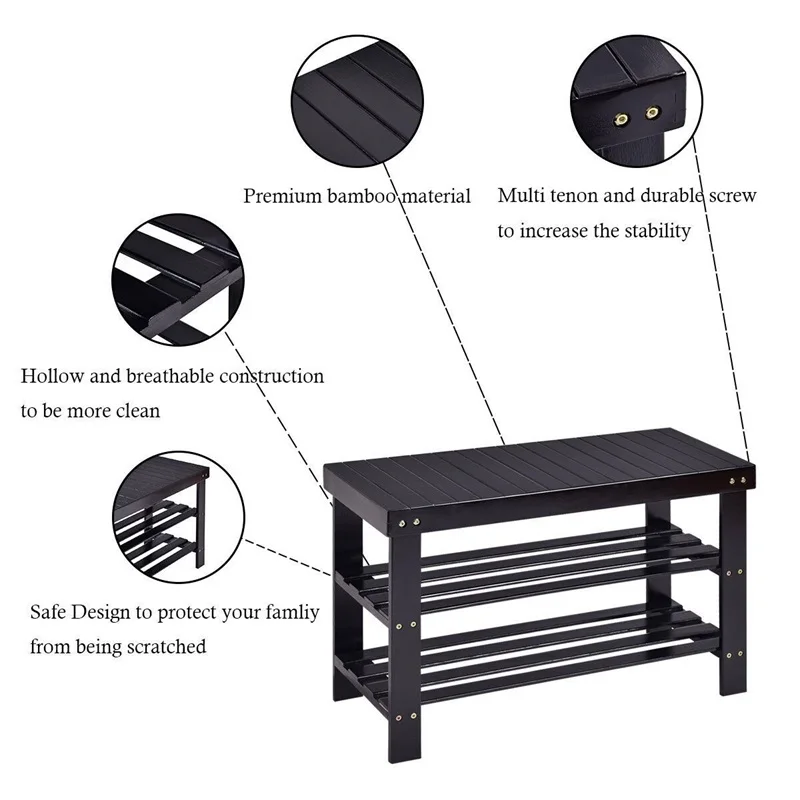 Premium bamboo material

Multi tenon and durable screw to increase the stability

Hollow and breathable construction to be more clean

Safe Design to protect your famliy from being scratched