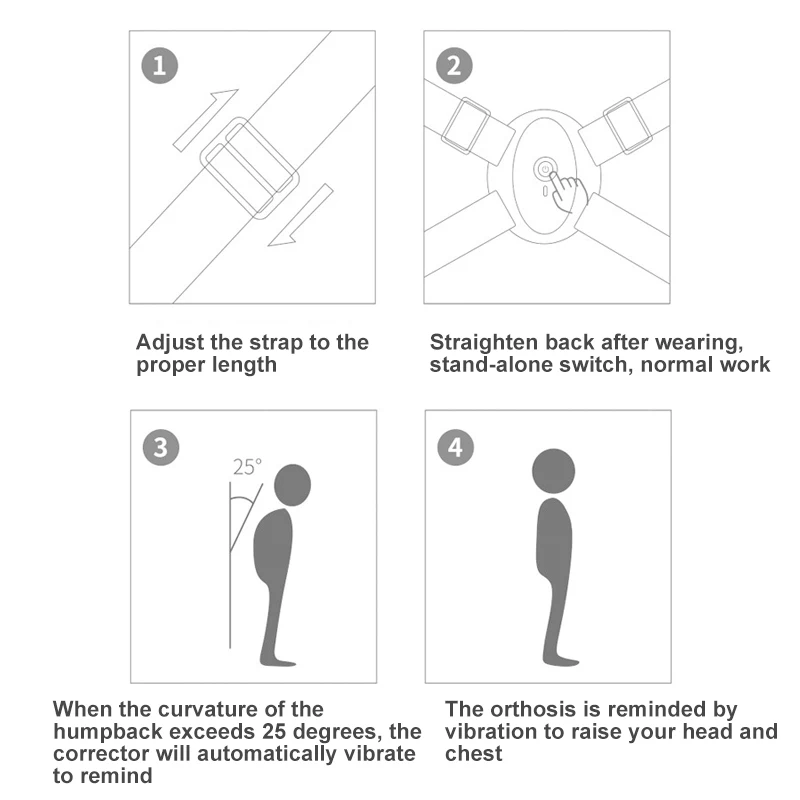 1

Adjust the strap to the proper length

2

Straighten back after wearing, stand-alone switch, normal work

3

25°

When the curvature of the humpback exceeds 25 degrees, the corrector will automatically vibrate to remind

4

The orthosis is reminded by vibration to raise your head and chest