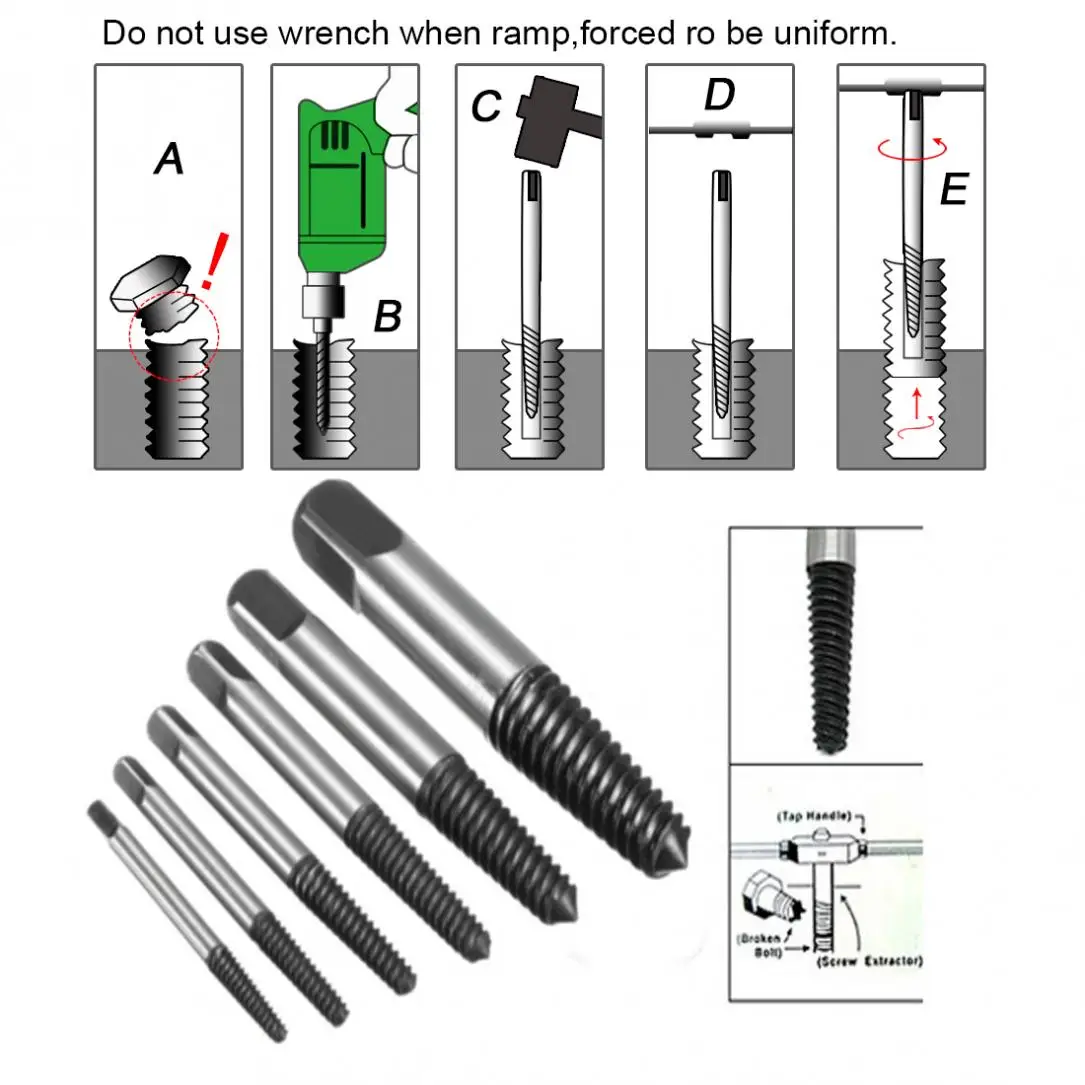 Do not use wrench when ramp,forced ro be uniform.

A

!

B

C

D

E

(Tap Handle)

(Broken Bolt)

(Screw Extractor)