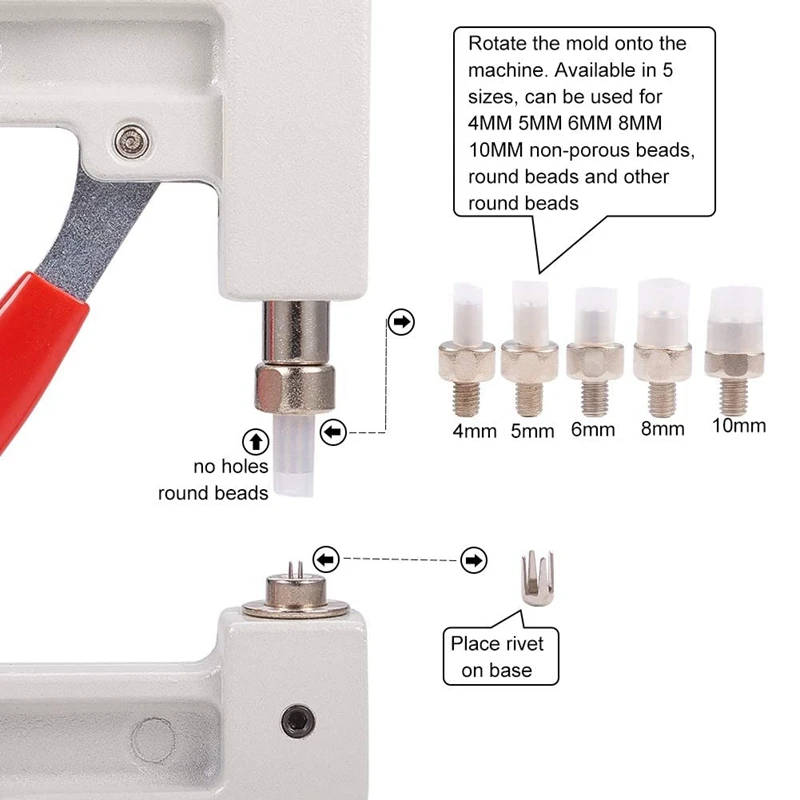 Rotate the mold onto the machine. Available in 5 sizes, can be used for 4MM 5MM 6MM 8MM 10MM non-porous beads, round beads and other round beads

4mm 5mm 6mm 8mm 10mm

no holes
round beads

Place rivet on base