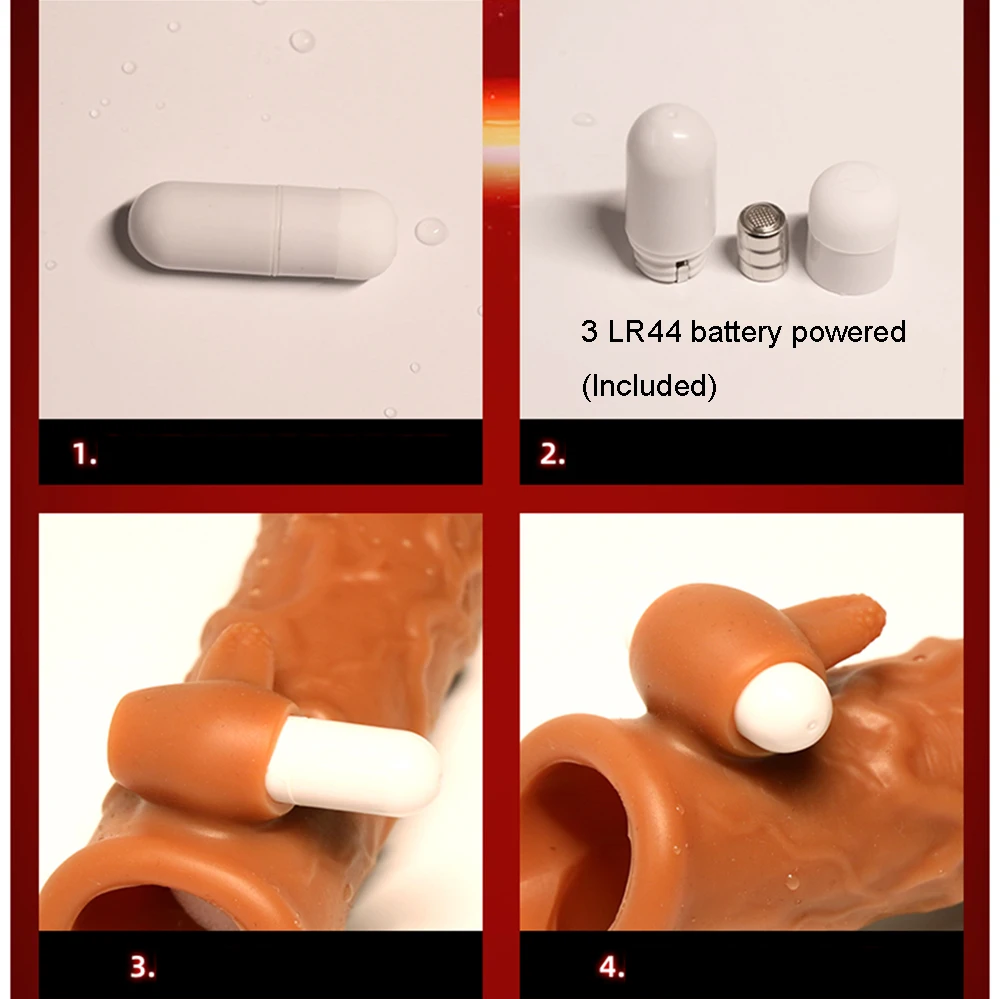 1.

3 LR44 battery powered

(Included)

2.

3.

4.