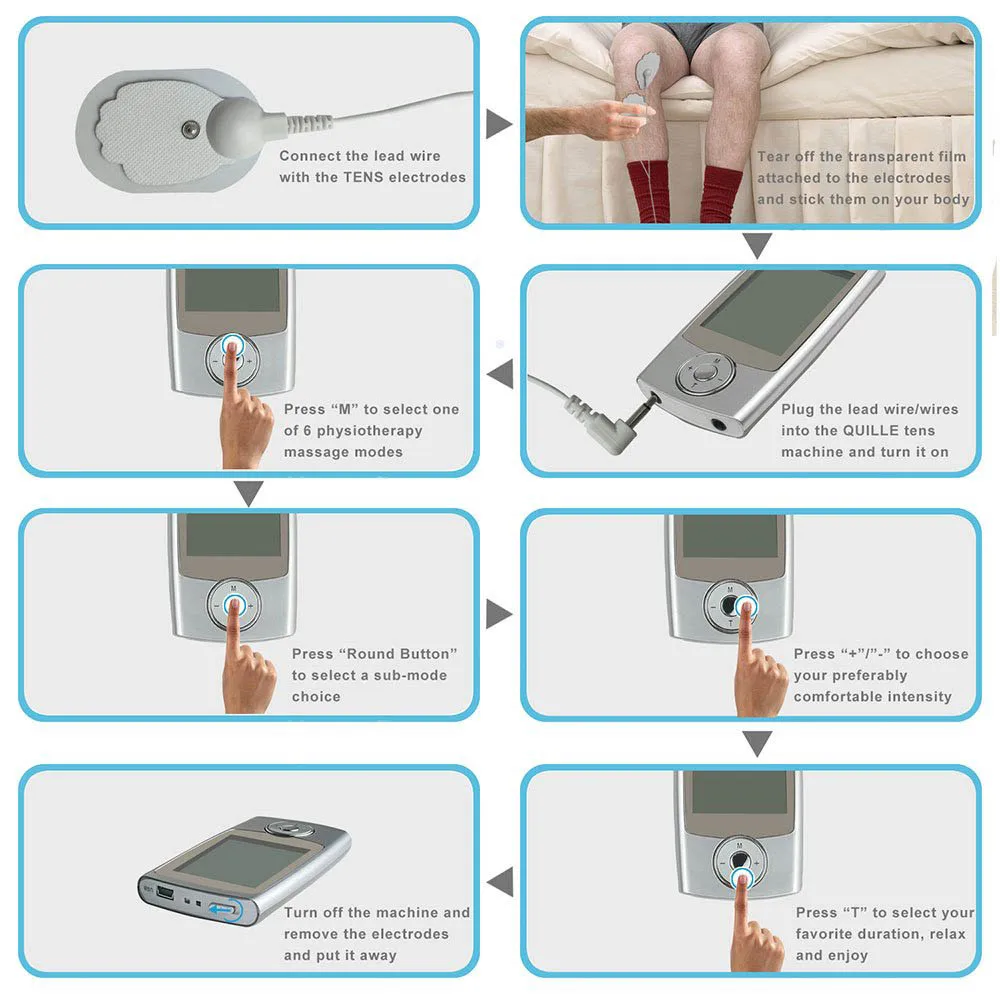 Connect the lead wire with the TENS electrodes

Tear off the transparent film attached to the electrodes and stick them on your body

Plug the lead wire/wires into the QUILLE tens machine and turn it on

Press "M" to select one of 6 physiotherapy massage modes

Press "Round Button" to select a sub-mode choice

Press "+"/"-" to choose your preferably comfortable intensity

Press "T" to select your favorite duration, relax and enjoy

Turn off the machine and remove the electrodes and put it away