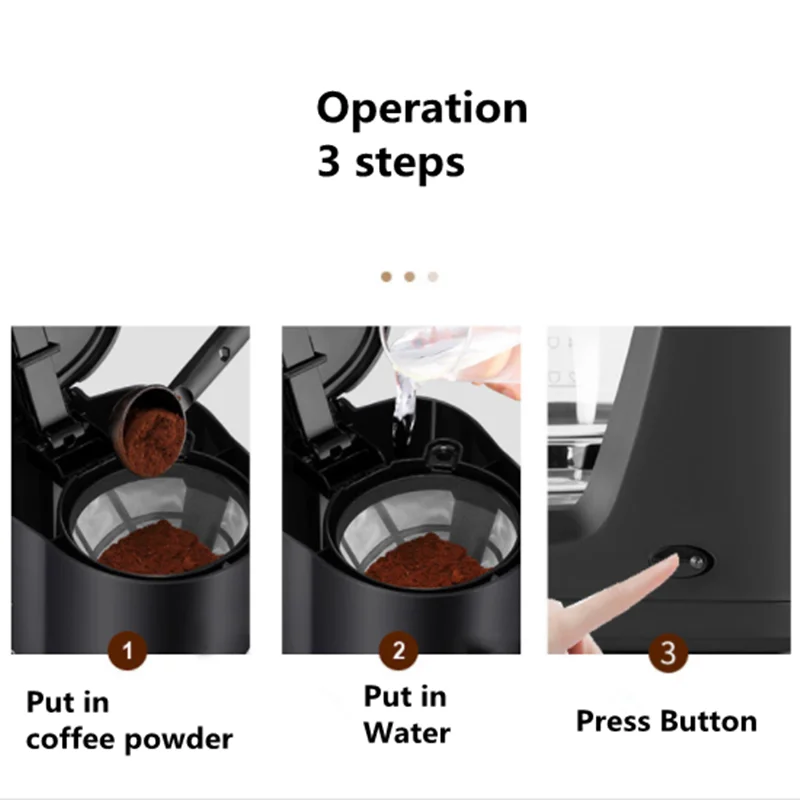 Operation
3 steps

1
Put in coffee powder

2
Put in Water

3
Press Button