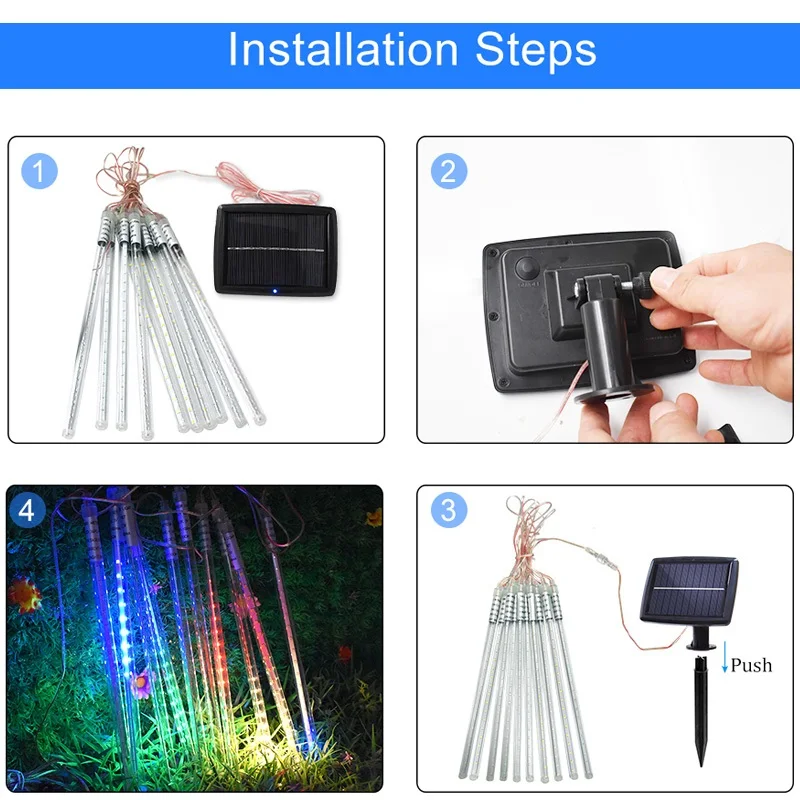 Installation Steps

1

2

4

3

Push