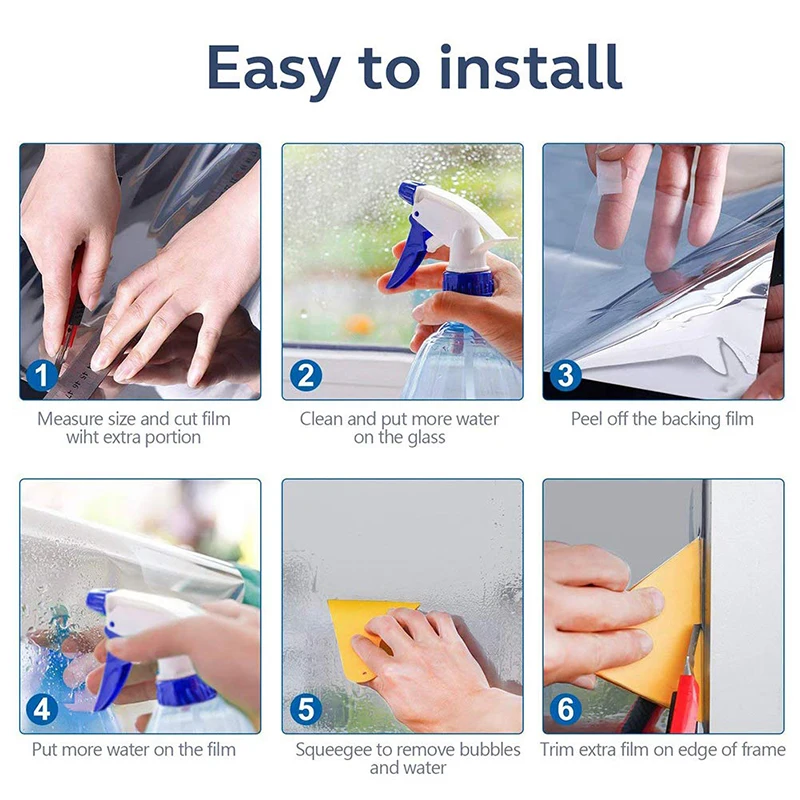 Easy to install

1
Measure size and cut film wiht extra portion

2
Clean and put more water on the glass

3
Peel off the backing film

4
Put more water on the film

5
Squeegee to remove bubbles and water

6
Trim extra film on edge of frame