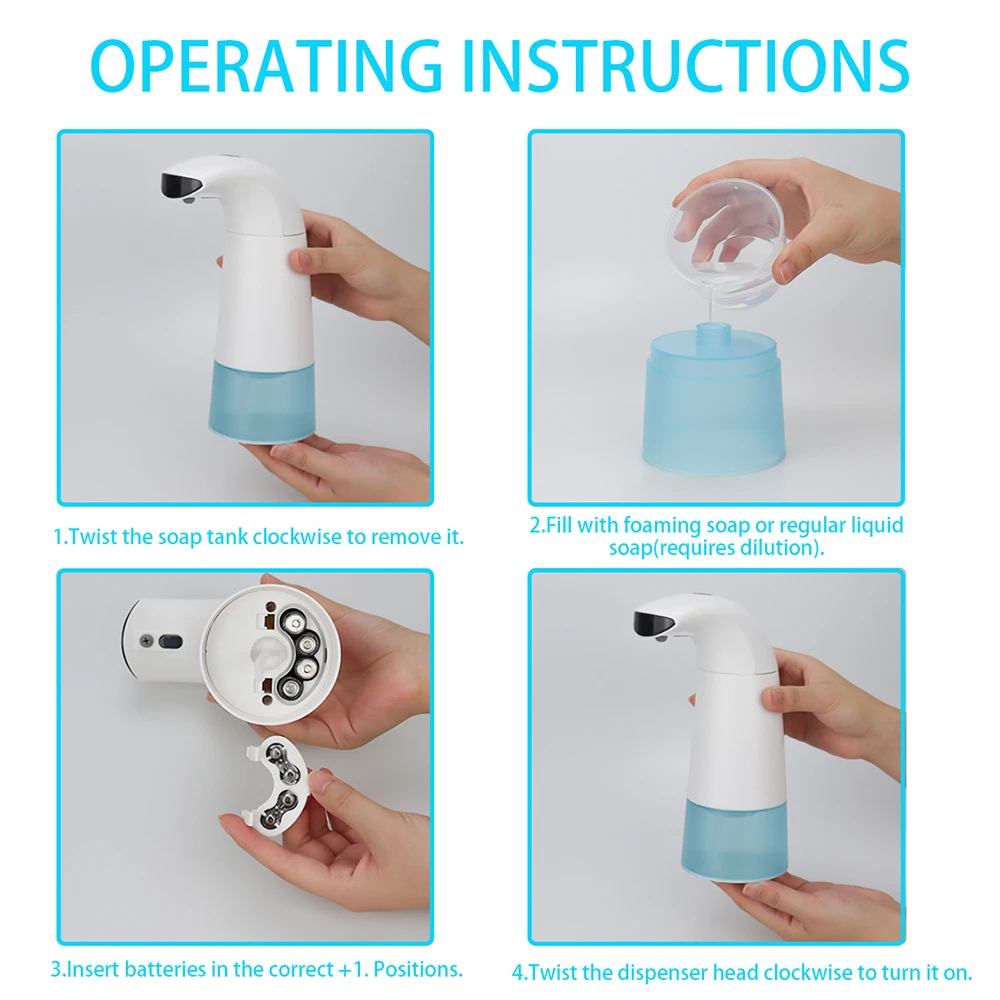 OPERATING INSTRUCTIONS

1.Twist the soap tank clockwise to remove it.

2.Fill with foaming soap or regular liquid soap(requires dilution).

3.Insert batteries in the correct +1. Positions.

4.Twist the dispenser head clockwise to turn it on.