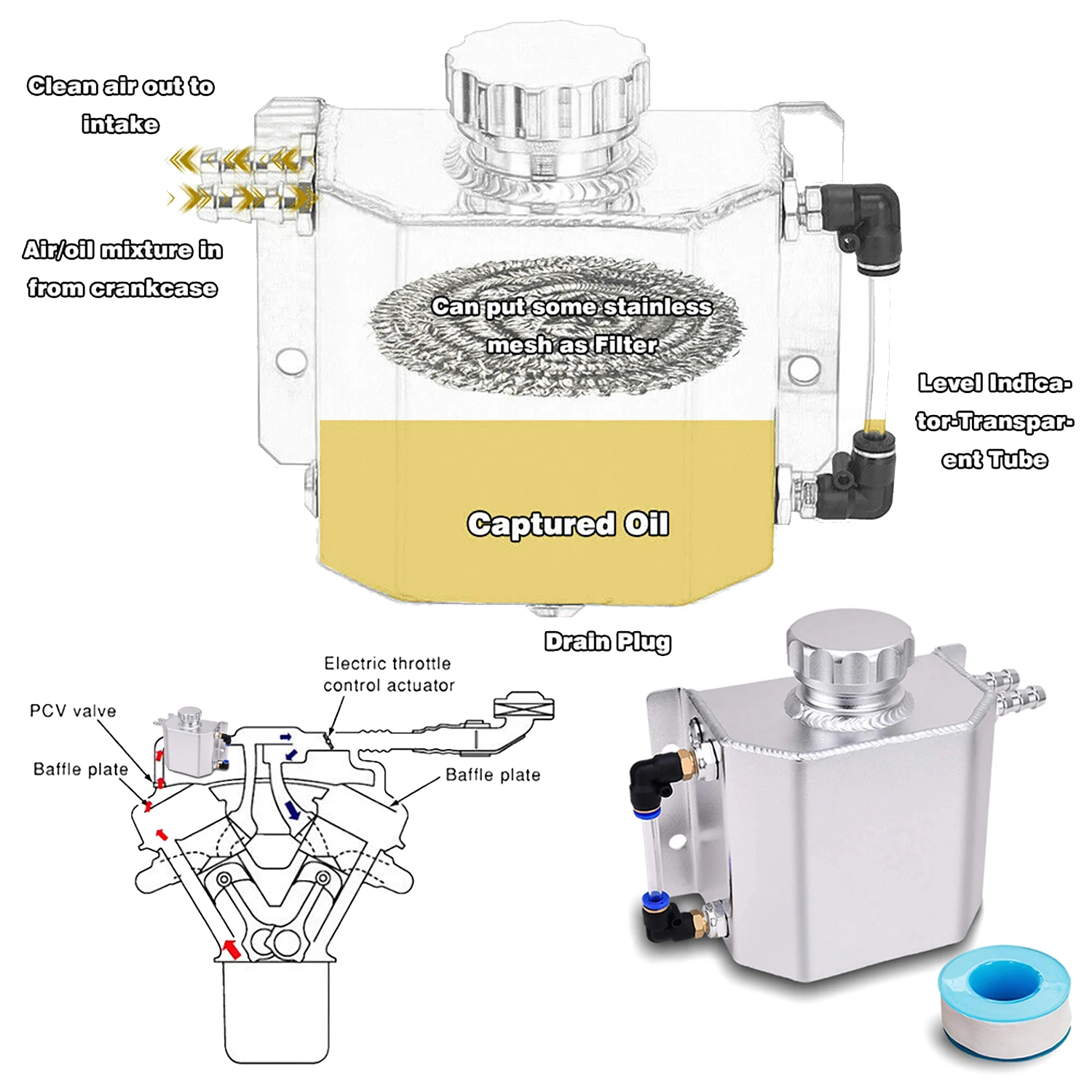 Clean air out to intake

Air/oil mixture in from crankcase

Can put some stainless mesh as Filter

Level Indicator-Transparent Tube

Captured Oil

Drain Plug

Electric throttle control actuator

PCV valve

Baffle plate

Baffle plate