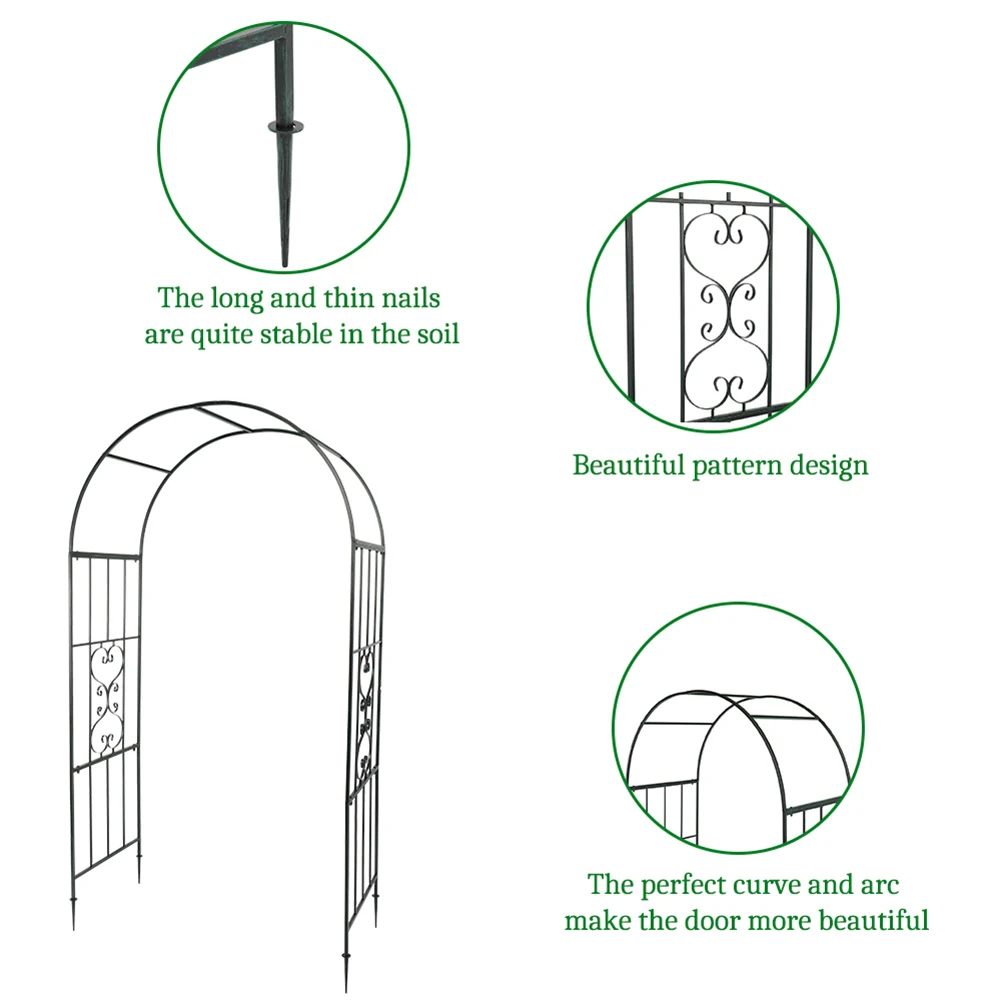 The long and thin nails are quite stable in the soil

Beautiful pattern design

The perfect curve and arc make the door more beautiful