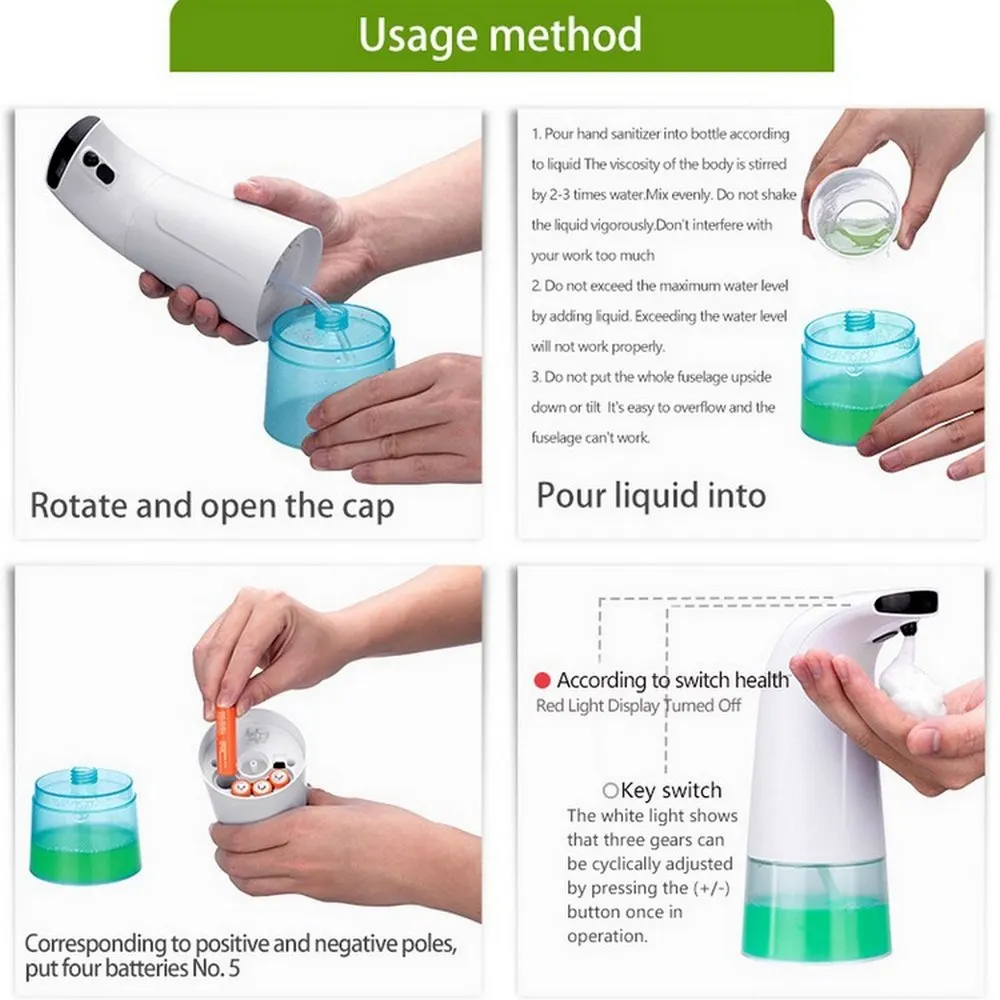 Usage method

Rotate and open the cap

1. Pour hand sanitizer into bottle according to liquid The viscosity of the body is stirred by 2-3 times water.Mix evenly. Do not shake the liquid vigorously.Don't interfere with your work too much

2. Do not exceed the maximum water level by adding liquid. Exceeding the water level will not work properly.

3. Do not put the whole fuselage upside down or tilt It's easy to overflow and the fuselage can't work.

Pour liquid into

Corresponding to positive and negative poles, put four batteries No. 5

According to switch health
Red Light Display Turned Off

Key switch
The white light shows that three gears can be cyclically adjusted by pressing the (+/-) button once in operation.