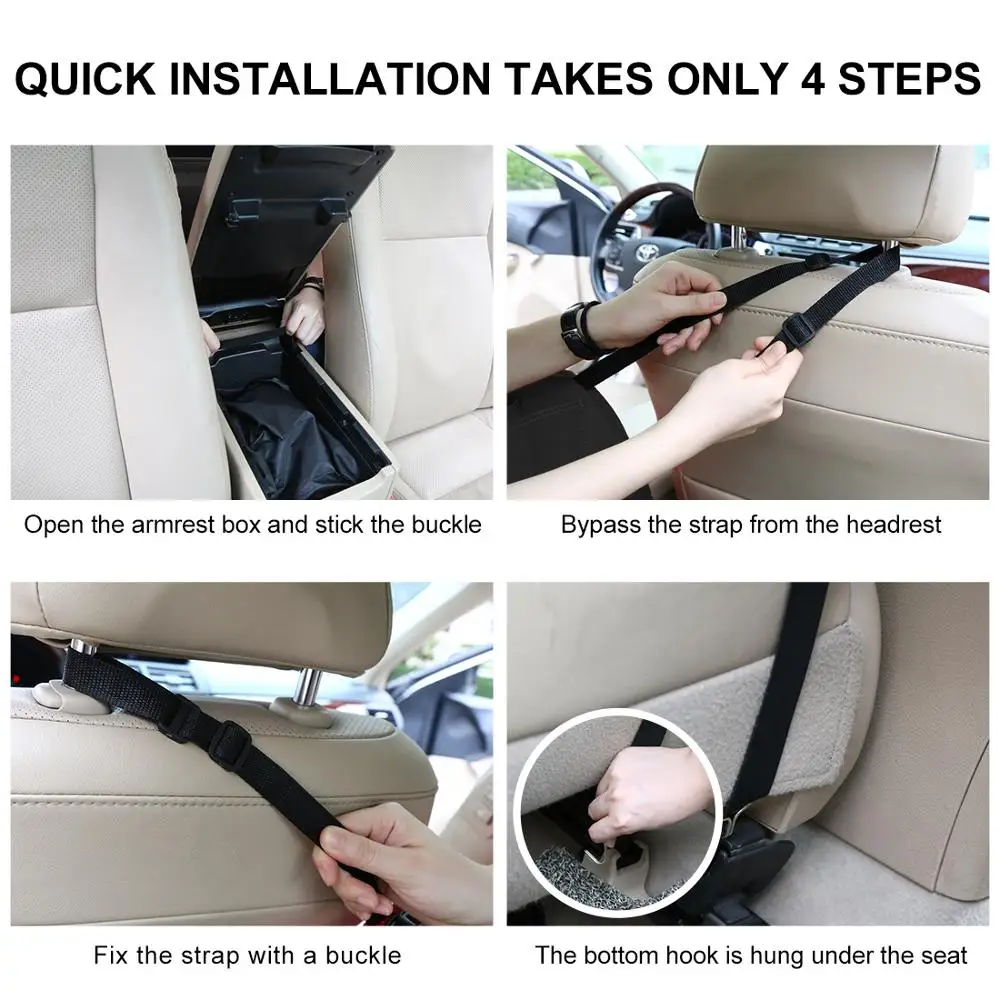 QUICK INSTALLATION TAKES ONLY 4 STEPS

Open the armrest box and stick the buckle

Bypass the strap from the headrest

Fix the strap with a buckle

The bottom hook is hung under the seat