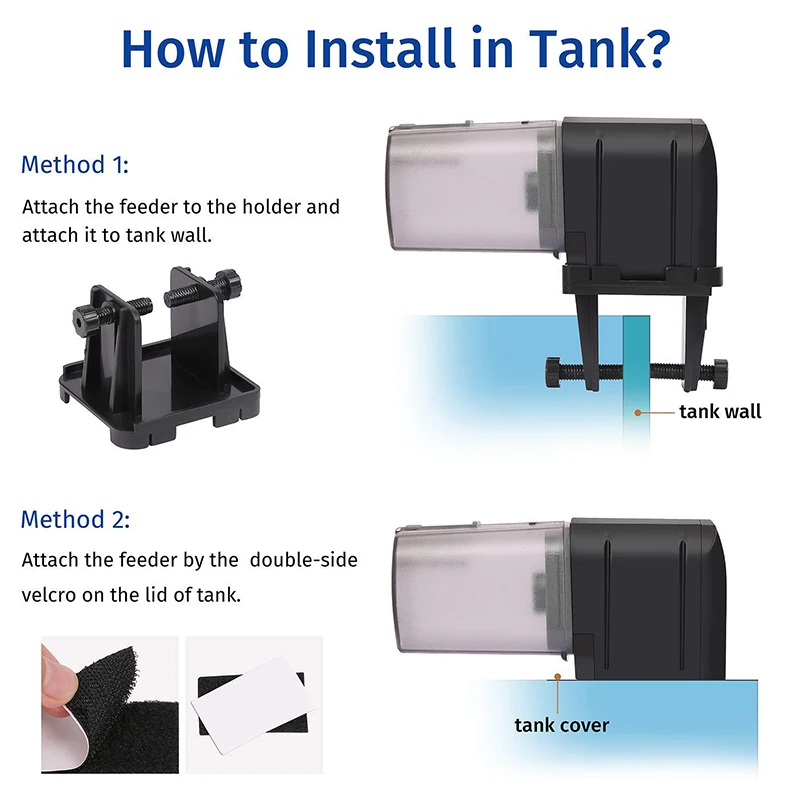 How to Install in Tank?

Method 1:

Attach the feeder to the holder and attach it to tank wall.

tank wall

Method 2:

Attach the feeder by the  double-side velcro on the lid of tank.

tank cover