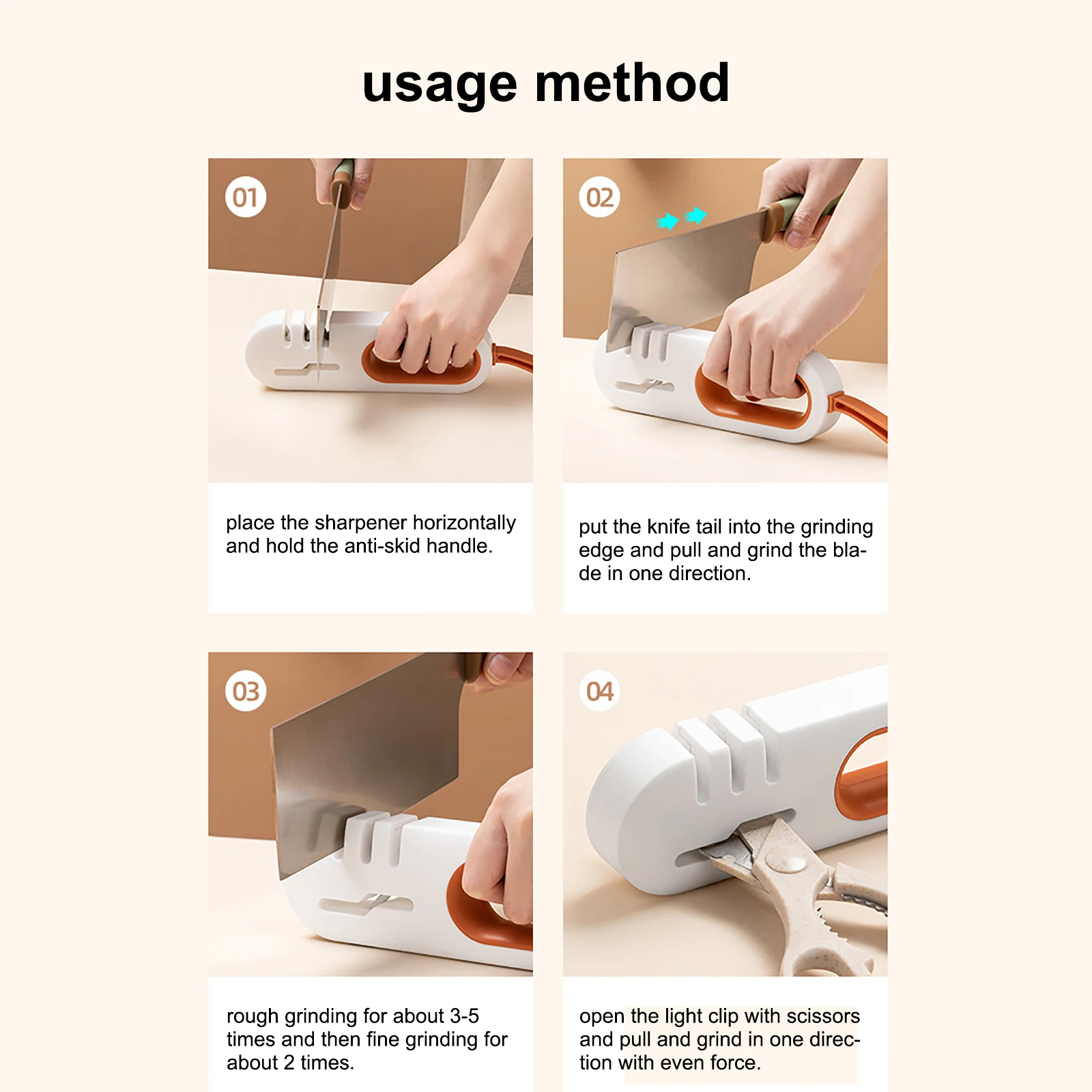 usage method

01

place the sharpener horizontally and hold the anti-skid handle.

02

put the knife tail into the grinding edge and pull and grind the blade in one direction.

03

rough grinding for about 3-5 times and then fine grinding for about 2 times.

04

open the light clip with scissors and pull and grind in one direction with even force.