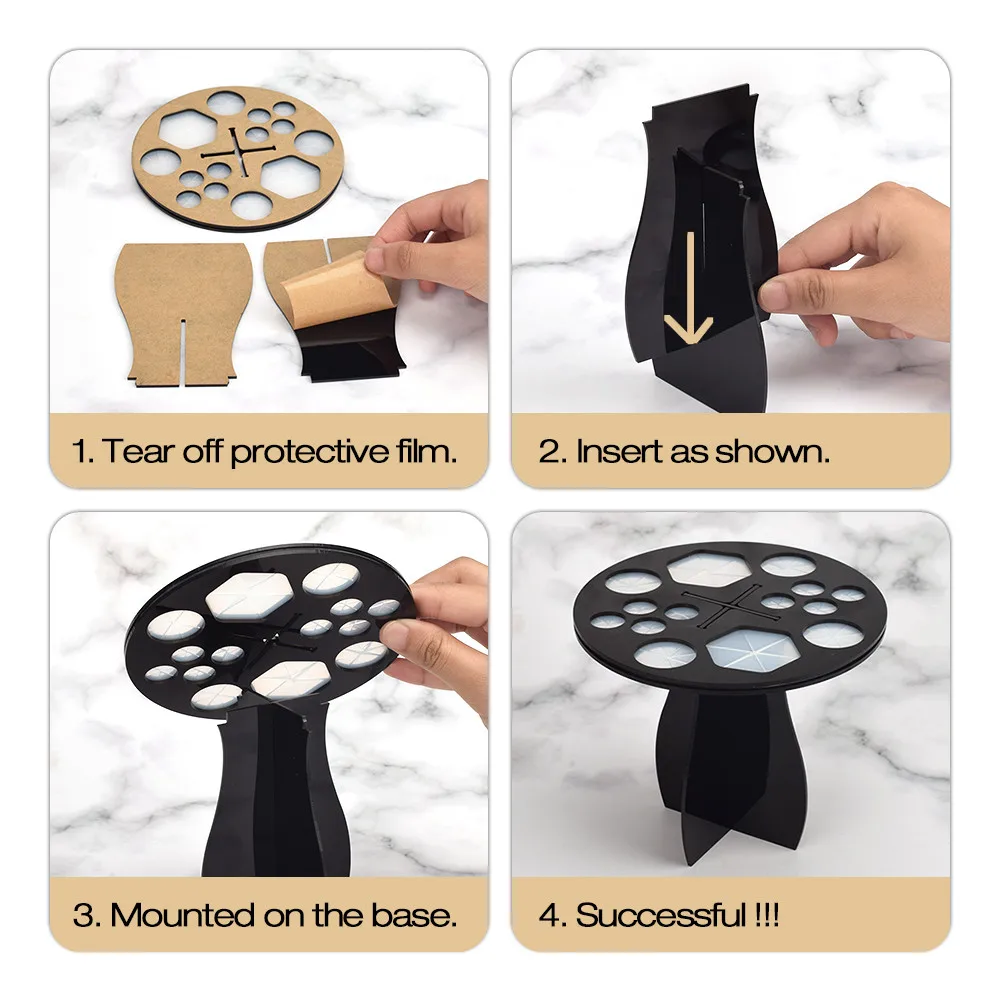 1. Tear off protective film.

2. Insert as shown.

3. Mounted on the base.

4. Successful !!!