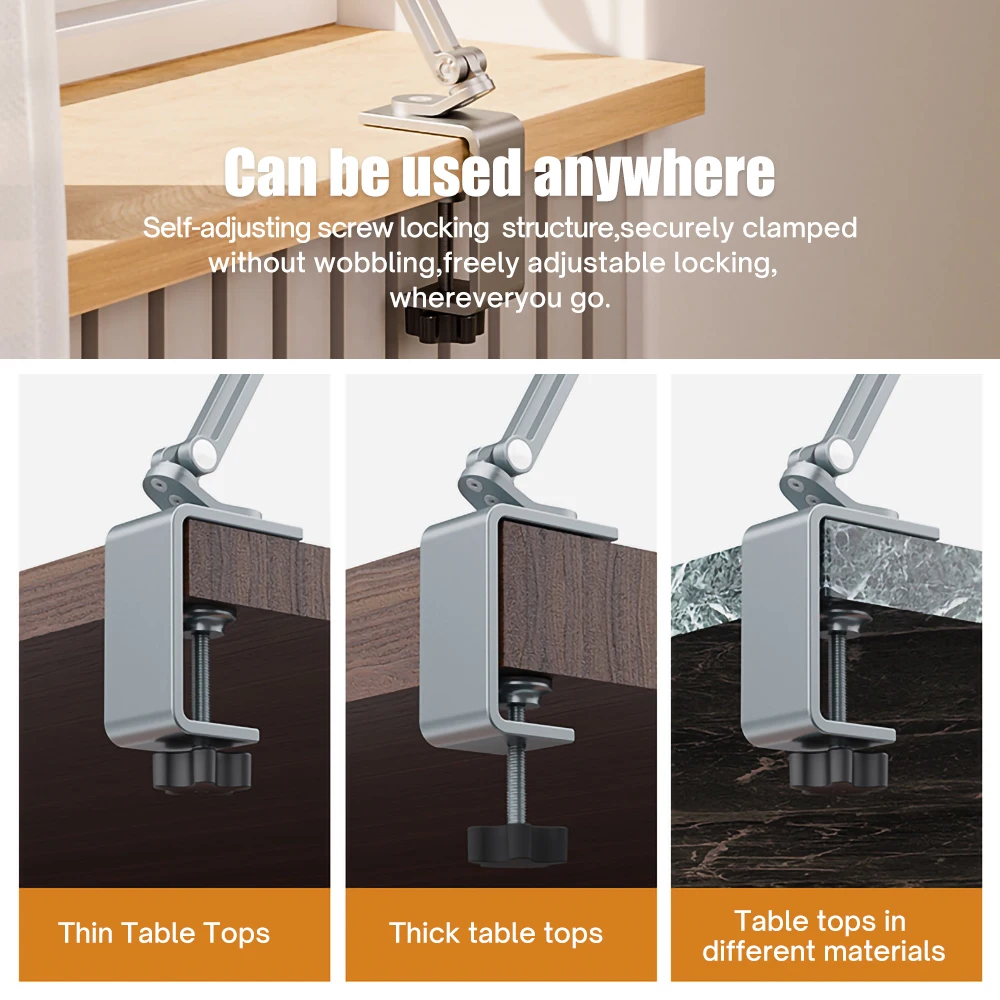 Can be used anywhere

Self-adjusting screw locking structure,securely clamped without wobbling,freely adjustable locking, whereveryou go.

Thin Table Tops

Thick table tops

Table tops in different materials