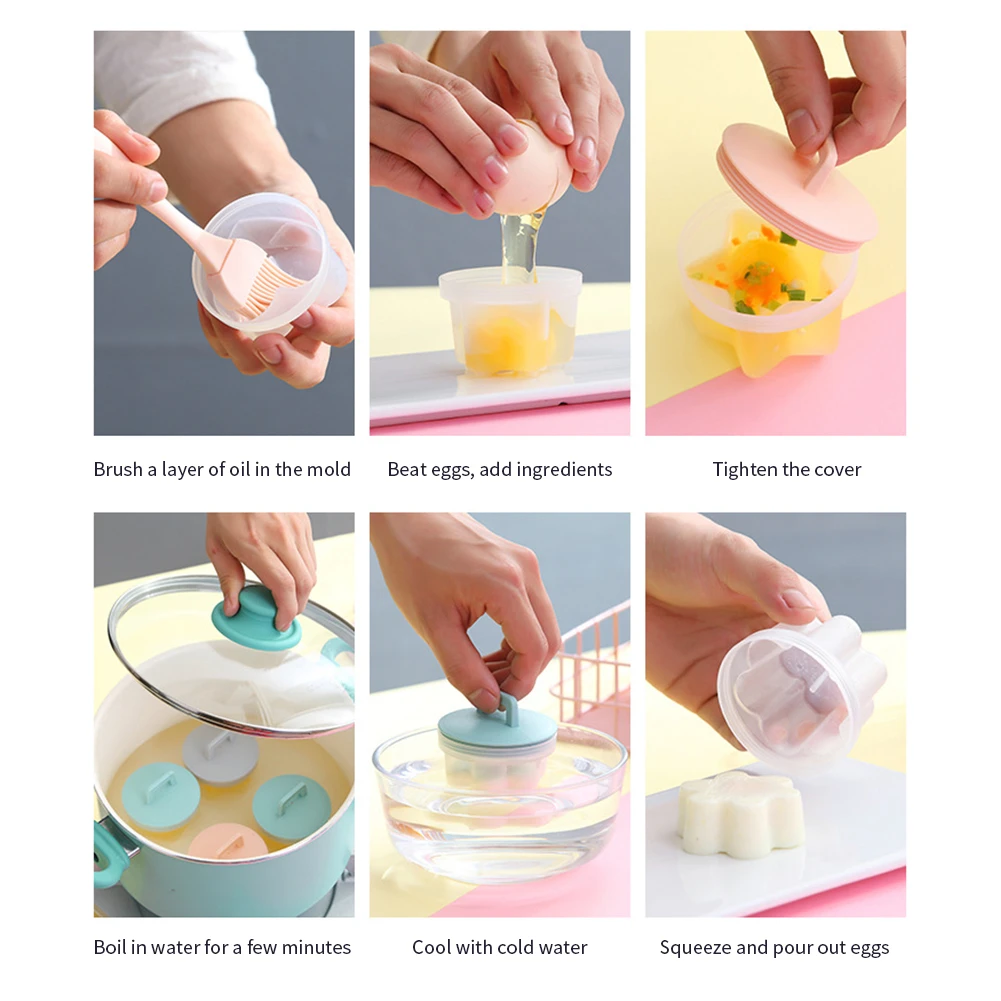 Brush a layer of oil in the mold

Beat eggs, add ingredients

Tighten the cover

Boil in water for a few minutes

Cool with cold water

Squeeze and pour out eggs