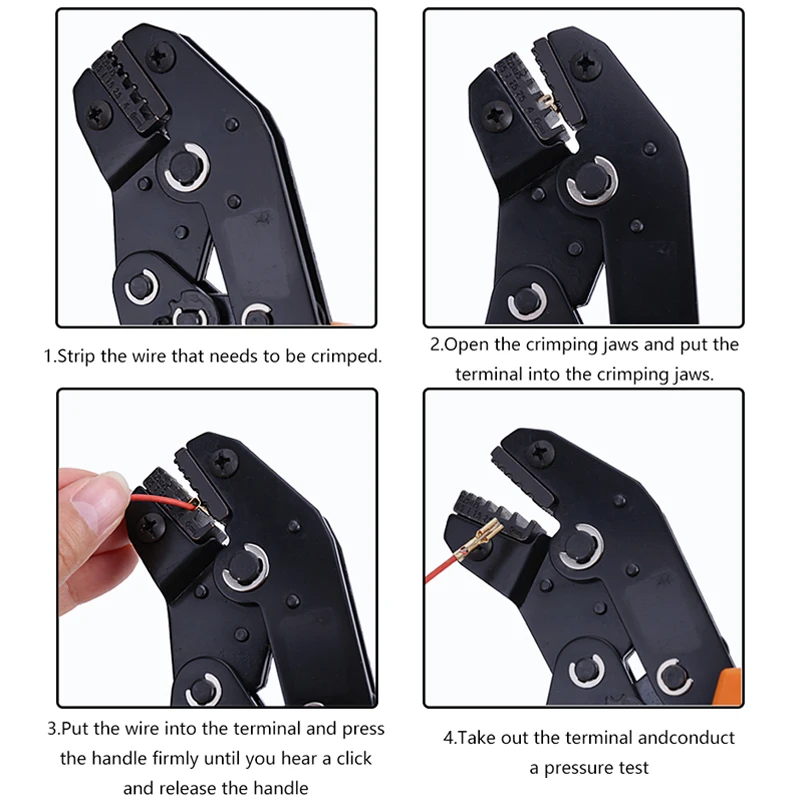 1.Strip the wire that needs to be crimped.

2.Open the crimping jaws and put the terminal into the crimping jaws.

3.Put the wire into the terminal and press the handle firmly until you hear a click and release the handle

4.Take out the terminal andconduct a pressure test