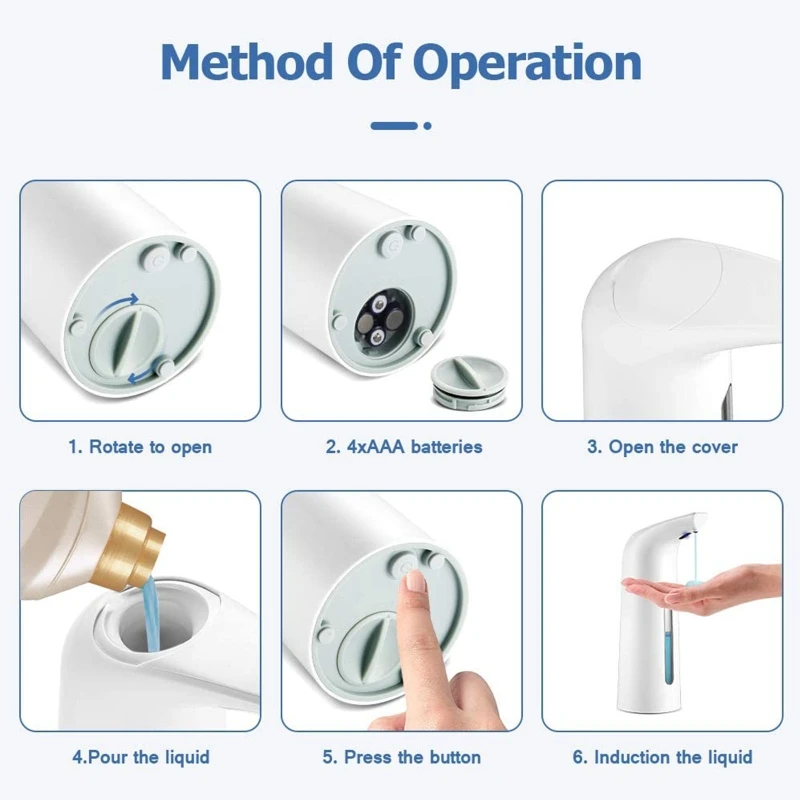 Method Of Operation

1. Rotate to open

2. 4xAAA batteries

3. Open the cover

4.Pour the liquid

5. Press the button

6. Induction the liquid