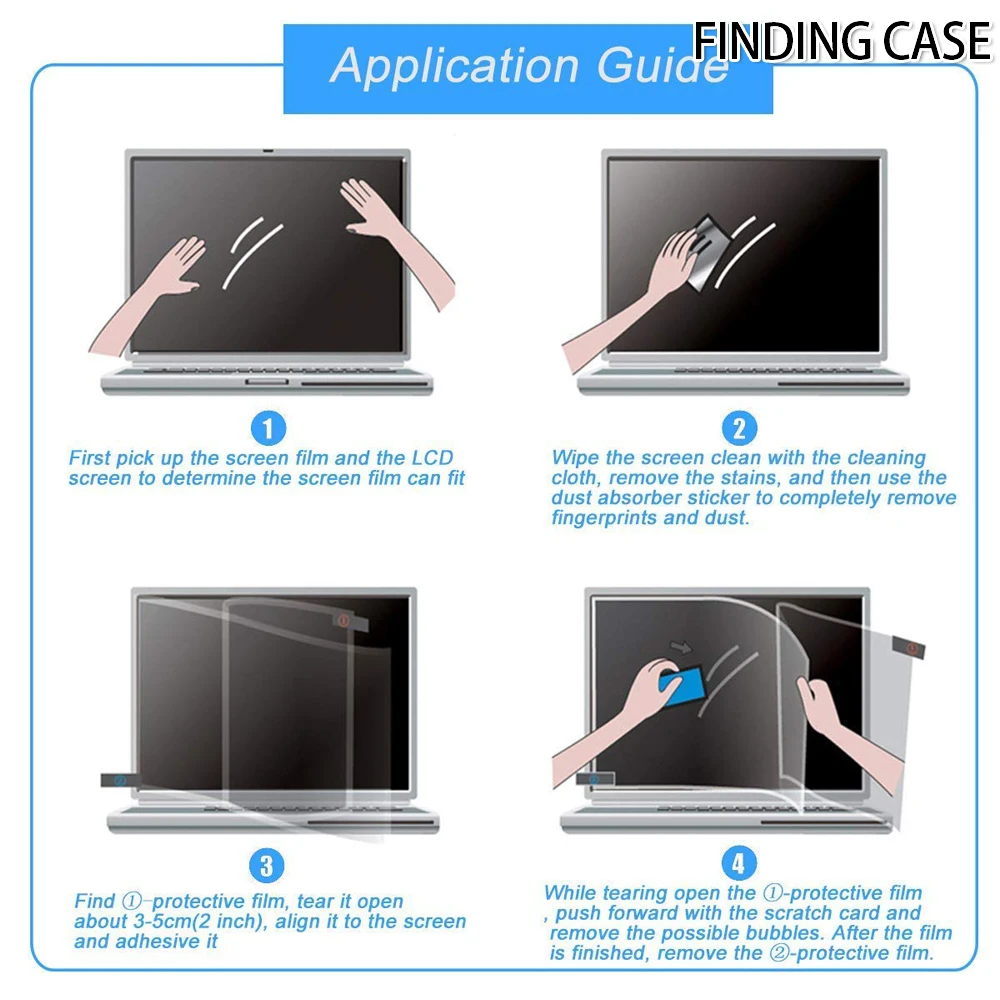 Application Guide

FINDING CASE

1

First pick up the screen film and the LCD screen to determine the screen film can fit

2

Wipe the screen clean with the cleaning cloth, remove the stains, and then use the dust absorber sticker to completely remove fingerprints and dust.

3

Find ①-protective film, tear it open about 3-5cm(2 inch), align it to the screen and adhesive it

4

While tearing open the ①-protective film , push forward with the scratch card and remove the possible bubbles. After the film is finished, remove the ②-protective film.