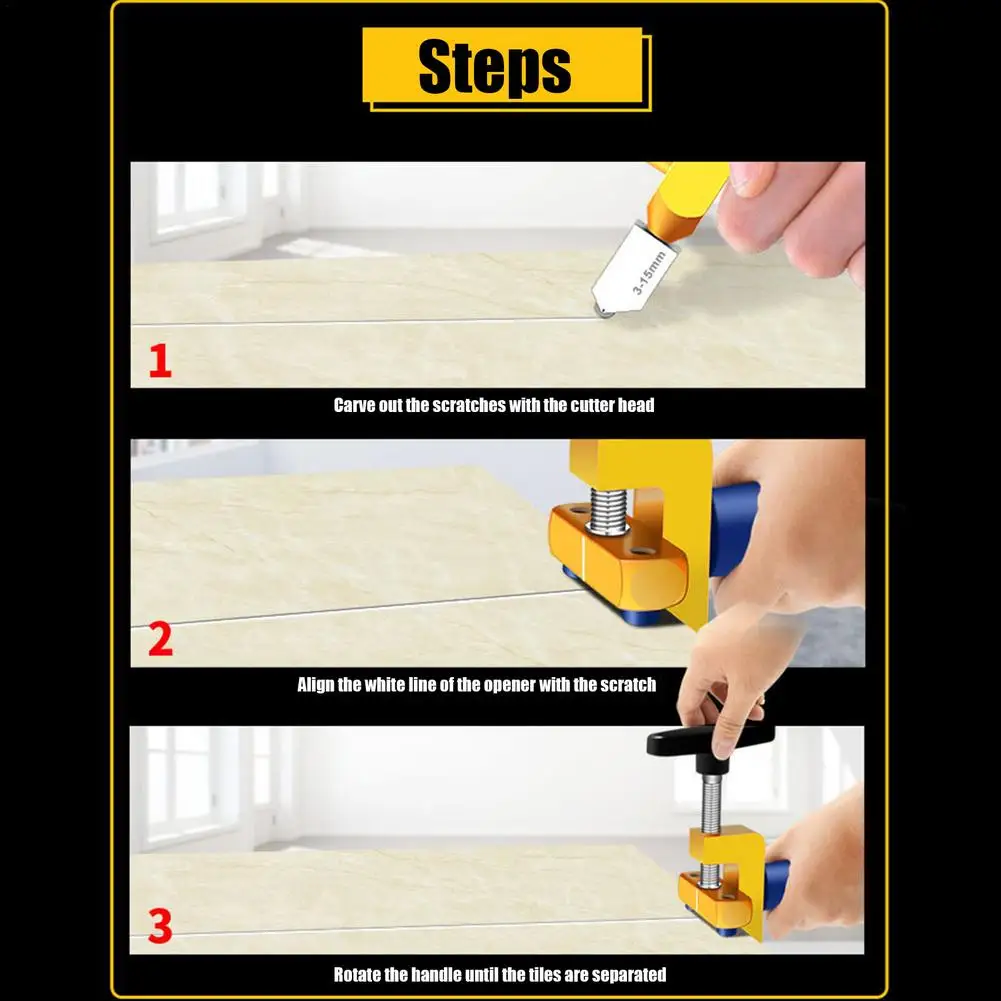 Steps

3-15mm

1

Carve out the scratches with the cutter head

2

Align the white line of the opener with the scratch

3

Rotate the handle until the tiles are separated