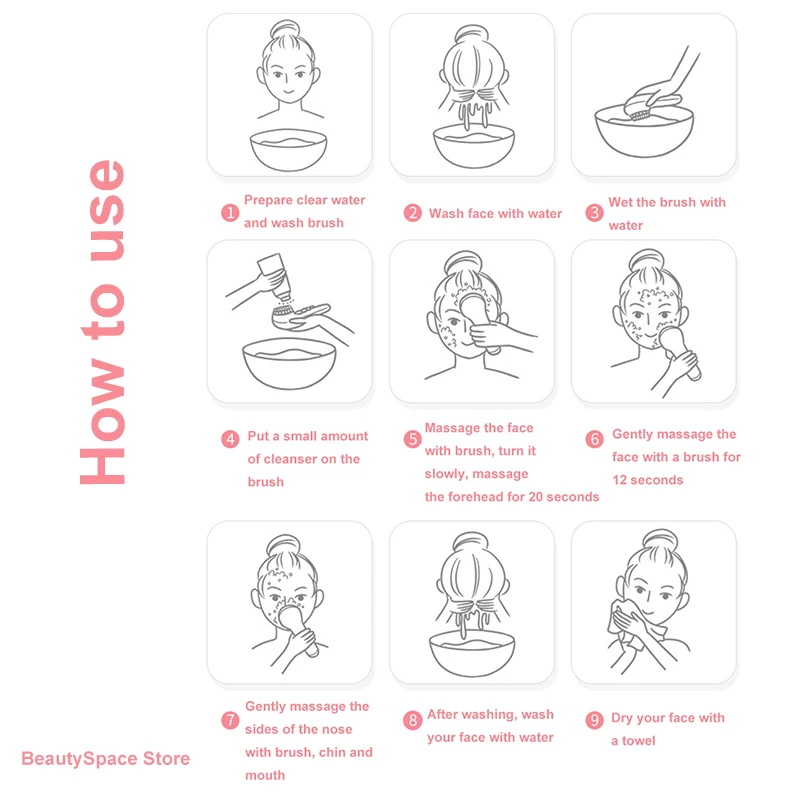 How to use

1 Prepare clear water and wash brush

2 Wash face with water

3 Wet the brush with water

4 Put a small amount of cleanser on the brush

5 Massage the face with brush, turn it slowly, massage the forehead for 20 seconds

6 Gently massage the face with a brush for 12 seconds

7 Gently massage the sides of the nose with brush, chin and mouth

8 After washing, wash your face with water

9 Dry your face with a towel

BeautySpace Store