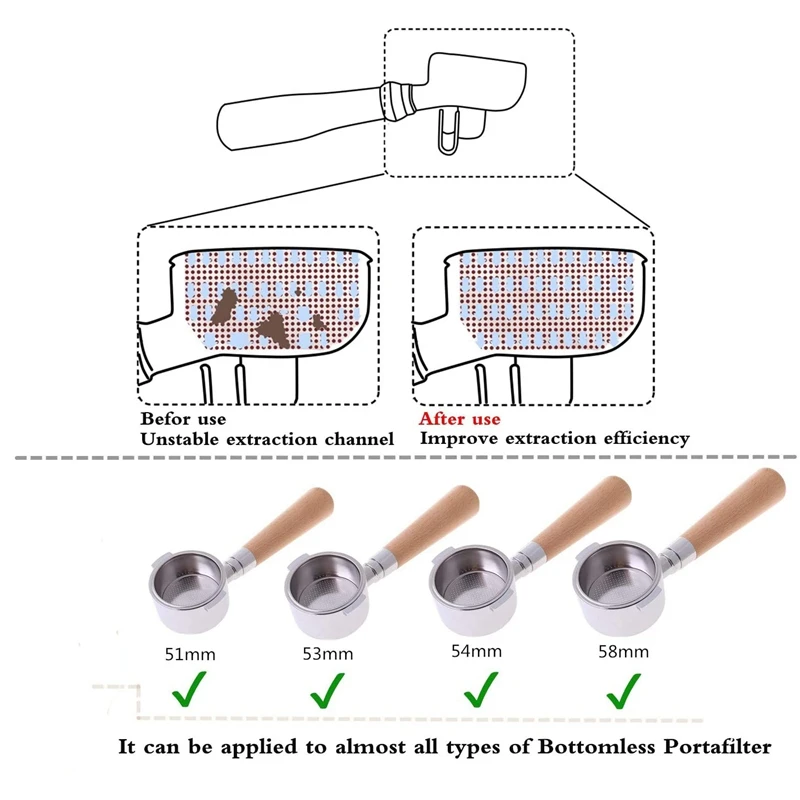 Befor use
Unstable extraction channel

After use
Improve extraction efficiency

51mm

53mm

54mm

58mm

It can be applied to almost all types of Bottomless Portafilter