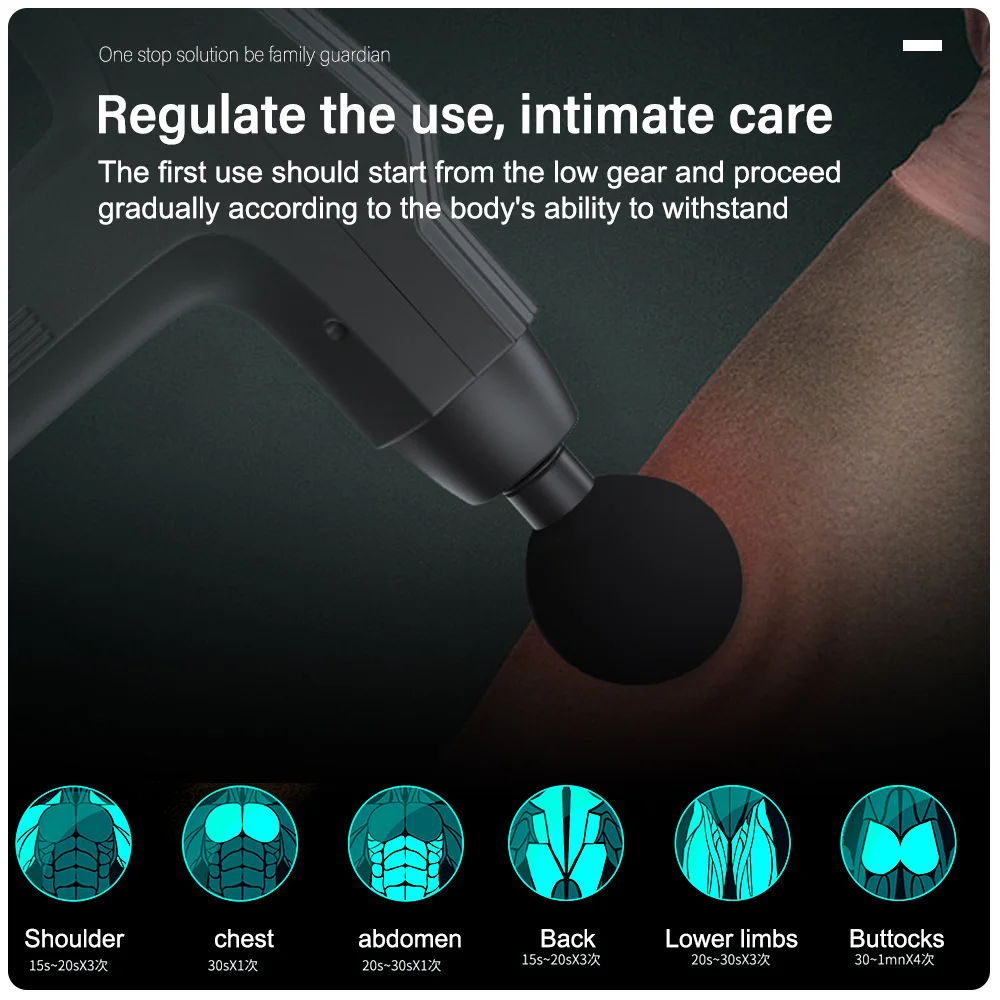 One stop solution be family guardian

Regulate the use, intimate care

The first use should start from the low gear and proceed gradually according to the body's ability to withstand

Shoulder
15s~20sX3次

chest
30sX1次

abdomen
20s~30sX1次

Back
15s~20sX3次

Lower limbs
20s~30sX3次

Buttocks
30~1mnX4次